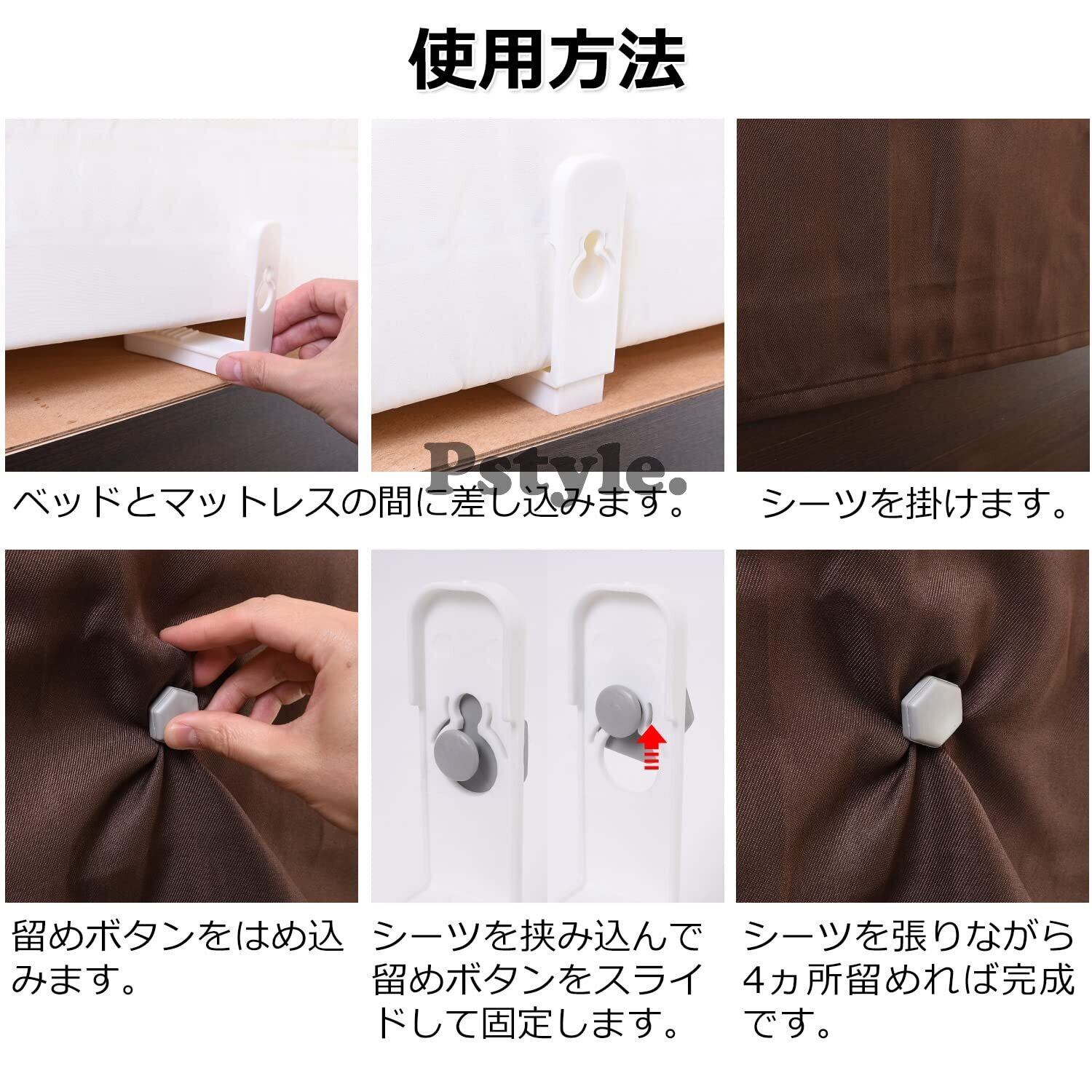 使用方法

Pstyle.

ベッドとマットレスの間に差し込みます。

シーツを掛けます。

留めボタンをはめ込みます。

シーツを挟み込んで留めボタンをスライドして固定します。

シーツを張りながら4ヵ所留めれば完成です。