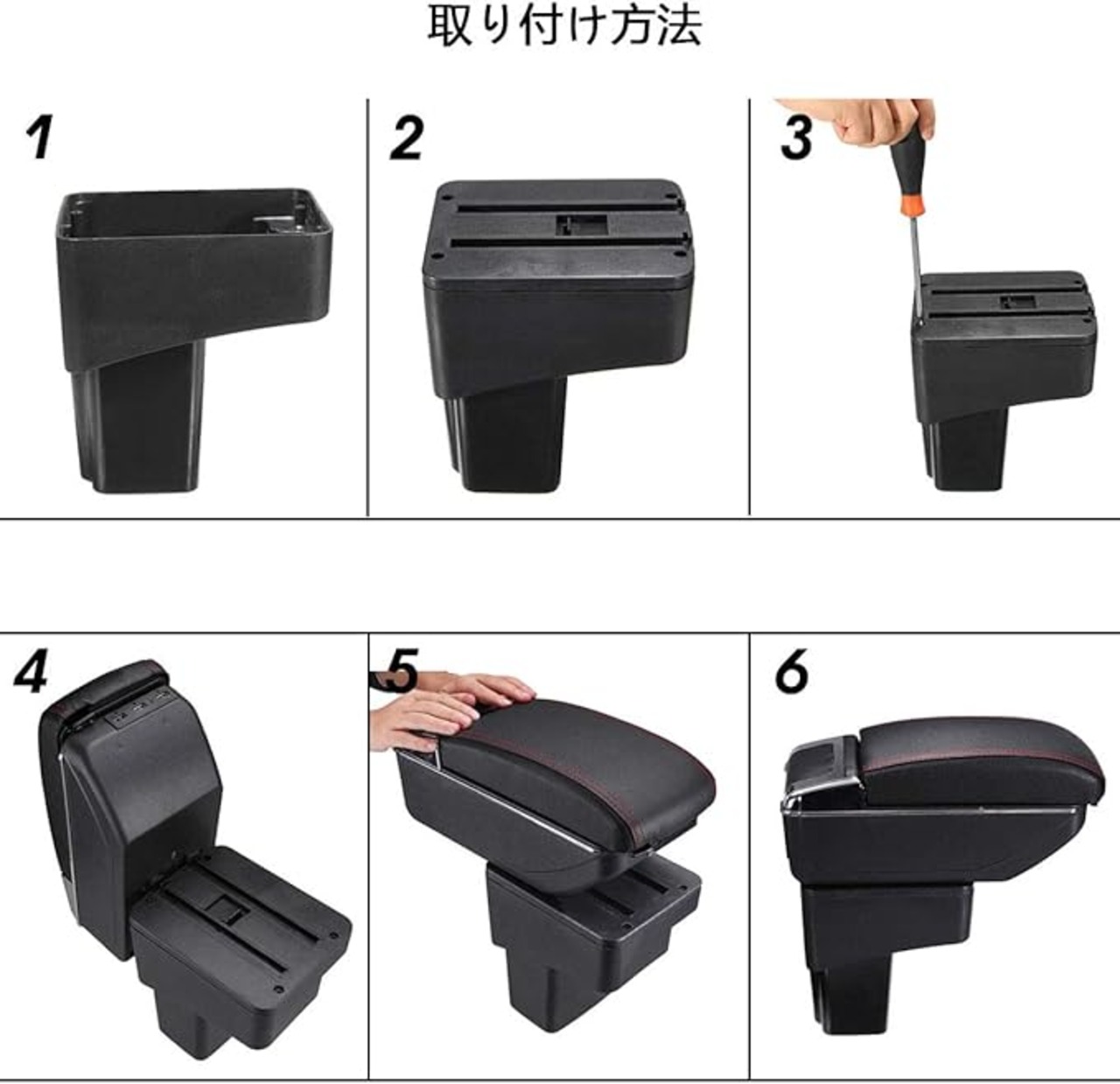 取り付け方法

1

2

3

4

5

6