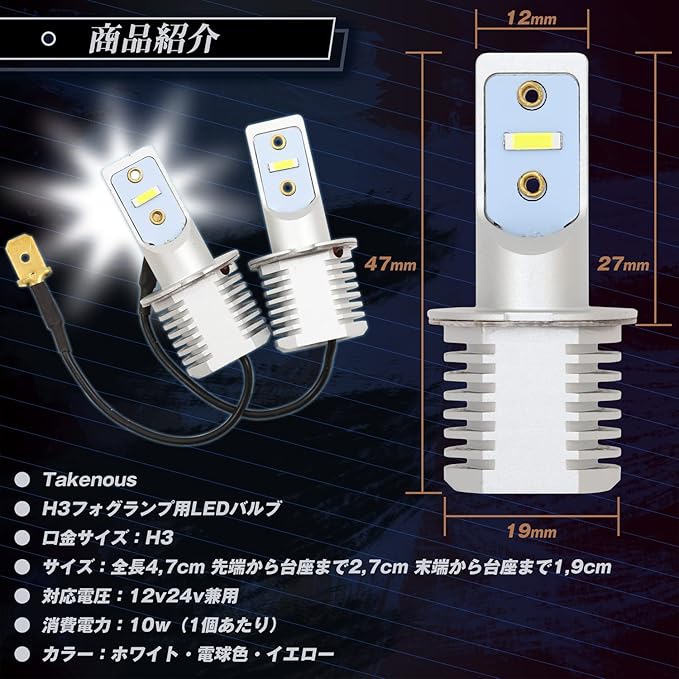 商品紹介

12mm

47mm

27mm

19mm

Takenous

H3フォグランプ用LEDバルブ

口金サイズ：H3

サイズ：全長4,7cm 先端から台座まで2,7cm 末端から台座まで1,9cm

対応電圧：12v24v兼用

消費電力：10w（1個あたり）

カラー：ホワイト・電球色・イエロー