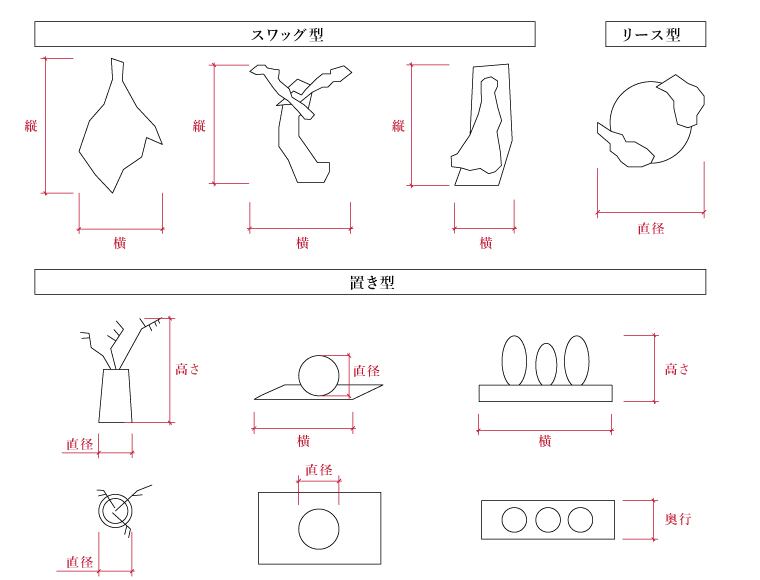 スワッグ型

リース型

縦

横

縦

横

縦

横

直径

置き型

高さ

直径

直径

横

高さ

横

直径

直径

奥行