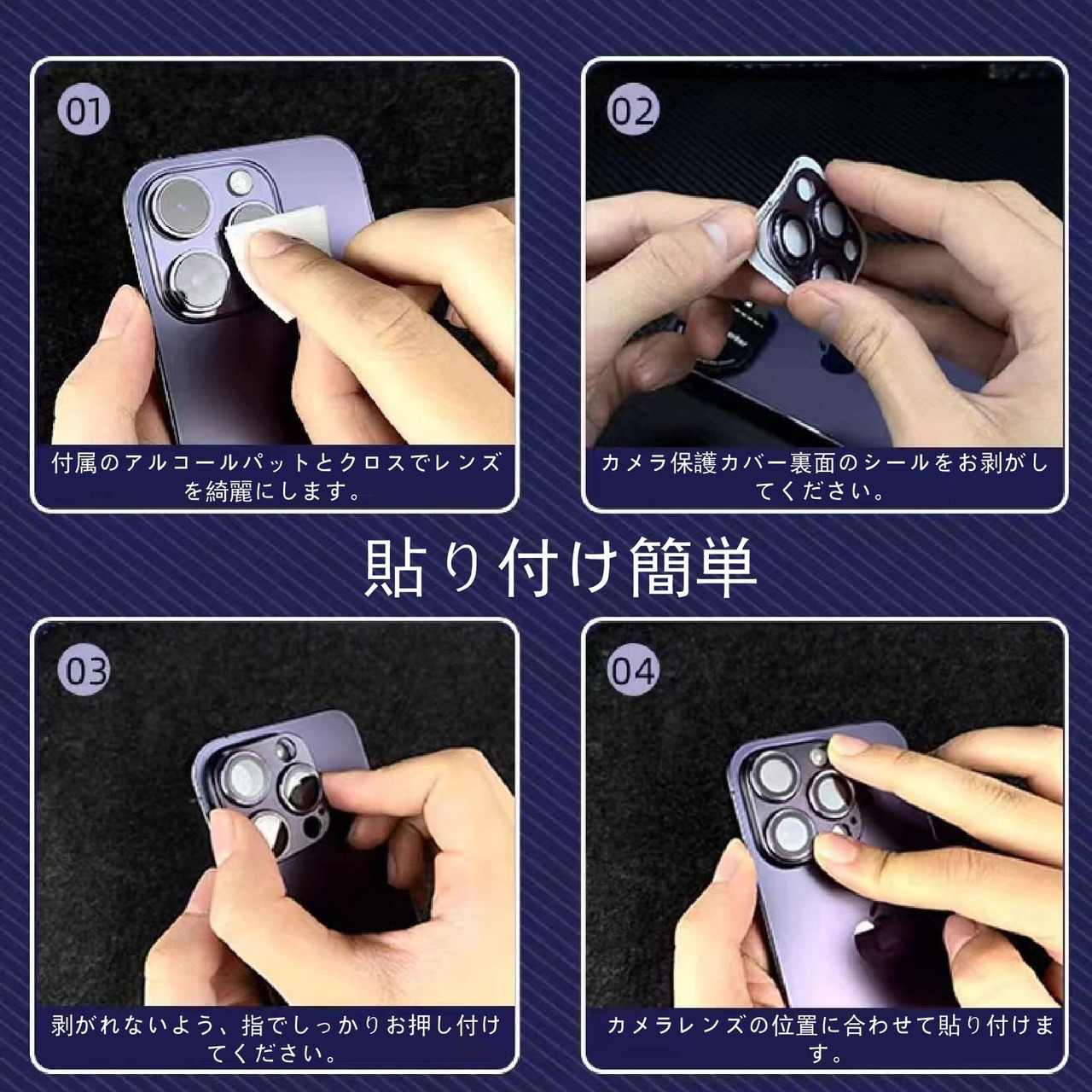 01

付属のアルコールパットとクロスでレンズを綺麗にします。

02

カメラ保護カバー裏面のシールをお剥がしてください。

貼り付け簡単

03

剥がれないよう、指でしっかりお押し付けてください。

04

カメラレンズの位置に合わせて貼り付けます。