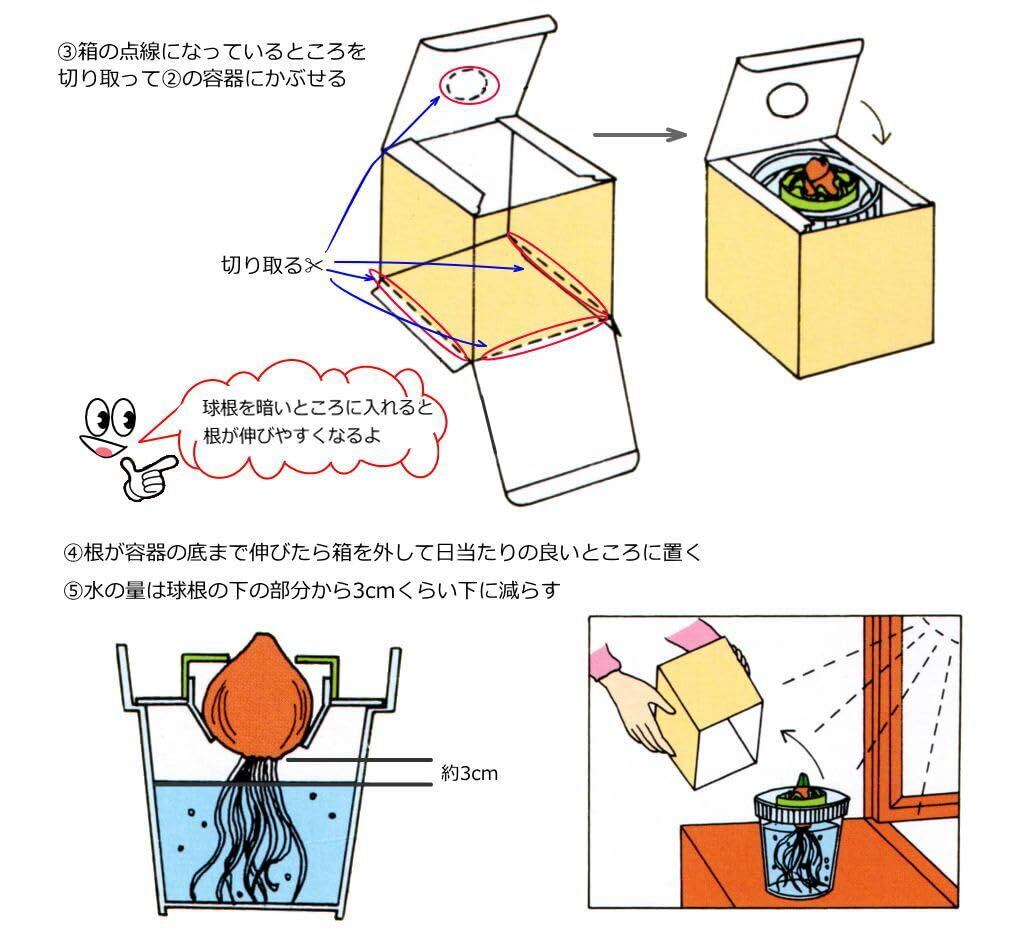 ③箱の点線になっているところを切り取って②の容器にかぶせる

切り取る✂

球根を暗いところに入れると根が伸びやすくなるよ

④根が容器の底まで伸びたら箱を外して日当たりの良いところに置く

⑤水の量は球根の下の部分から3cmくらい下に減らす

約3cm