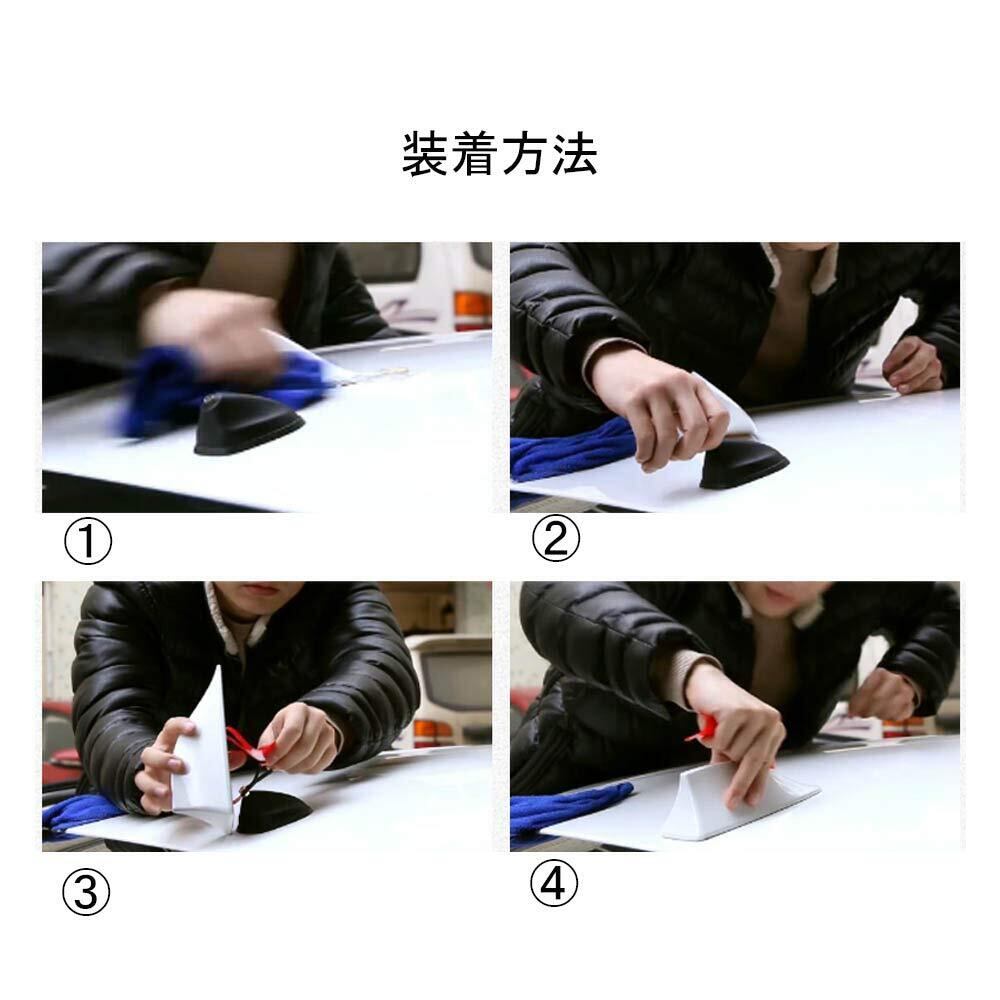 装着方法

①

②

③

④