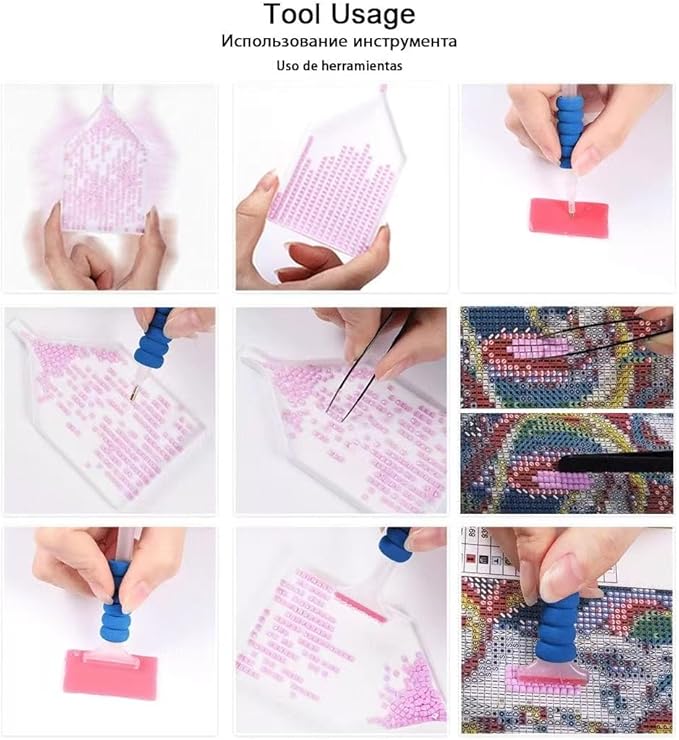 Tool Usage
Использование инструмента
Uso de herramientas