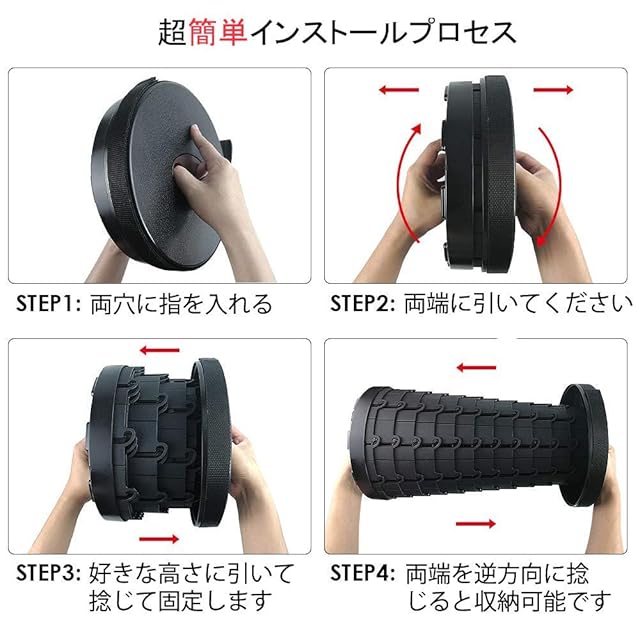 超簡単インストールプロセス

STEP1: 両穴に指を入れる

STEP2: 両端に引いてください

STEP3: 好きな高さに引いて捻じて固定します

STEP4: 両端を逆方向に捻じると収納可能です