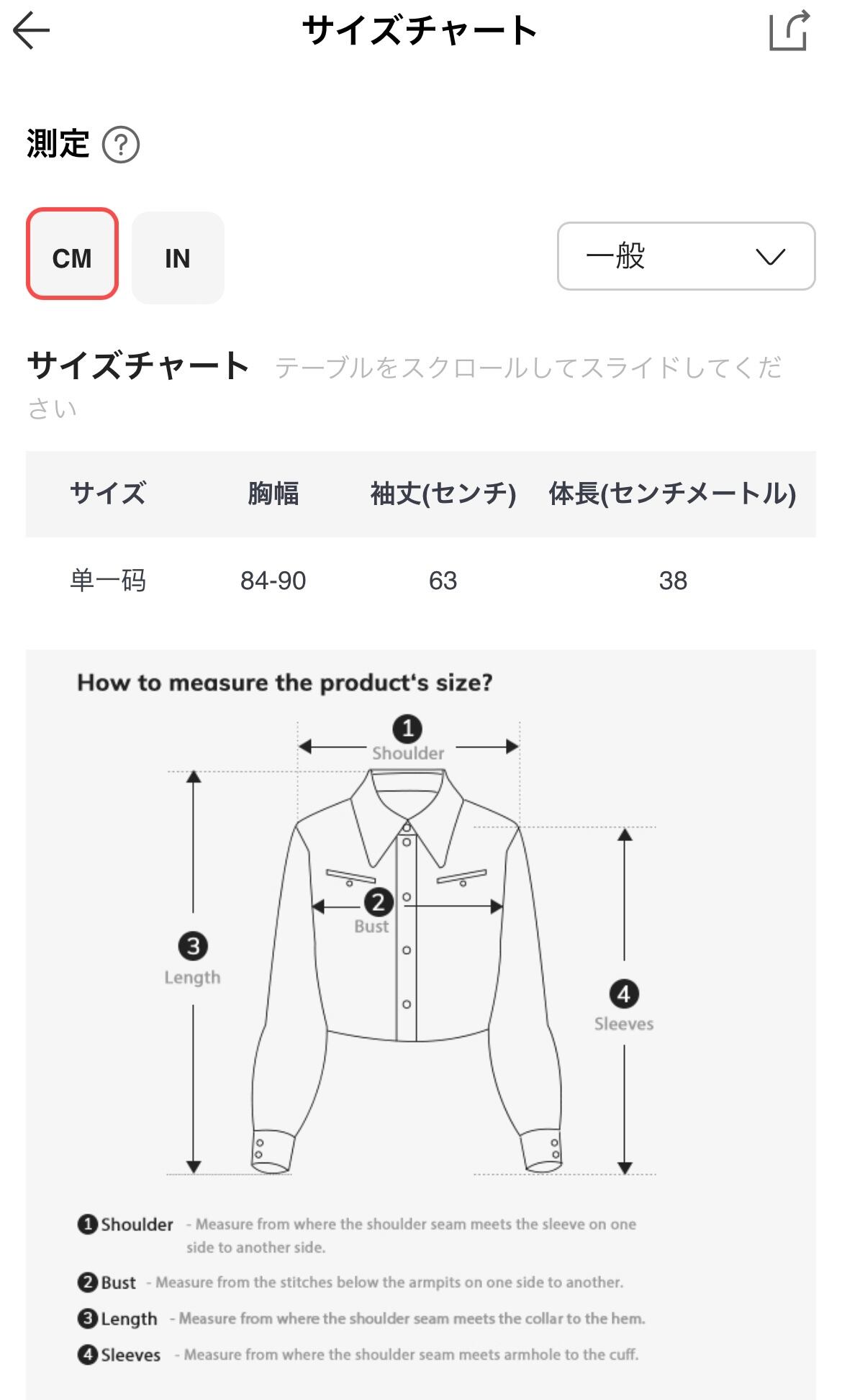 サイズチャート

測定 ?

CM IN

一般

サイズチャート テーブルをスクロールしてスライドしてください

| サイズ | 胸幅 | 袖丈(センチ) | 体長(センチメートル) |
|---|---|---|---|
| 単一码 | 84-90 | 63 | 38 |

How to measure the product's size?

1 Shoulder

2 Bust

3 Length

4 Sleeves

1 Shoulder - Measure from where the shoulder seam meets the sleeve on one side to another side.

2 Bust - Measure from the stitches below the armpits on one side to another.

3 Length - Measure from where the shoulder seam meets the collar to the hem.

4 Sleeves - Measure from where the shoulder seam meets armhole to the cuff.