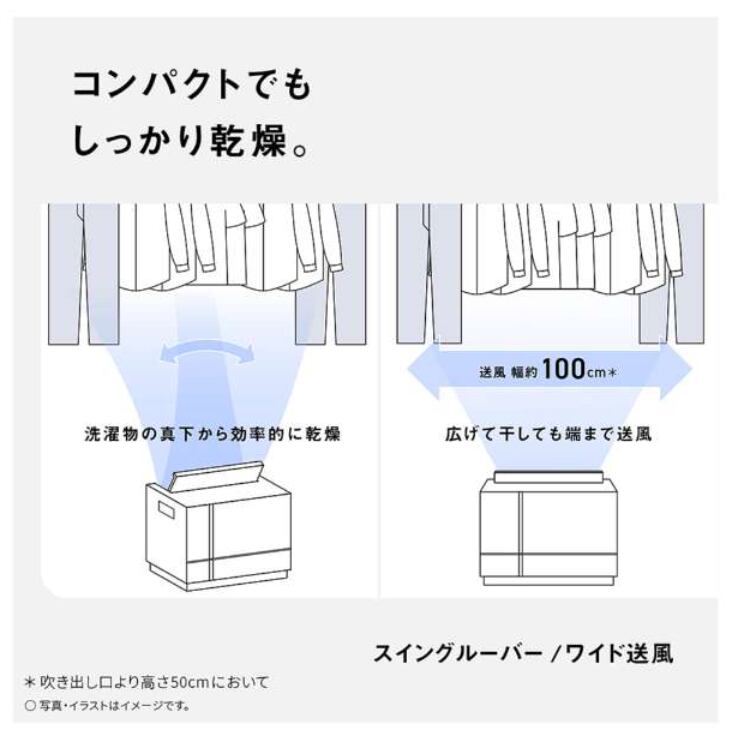 コンパクトでも
しっかり乾燥。

洗濯物の真下から効率的に乾燥

送風 幅約100cm＊

広げて干しても端まで送風

スイングルーバー /ワイド送風

＊吹き出し口より高さ50cmにおいて
○ 写真・イラストはイメージです。