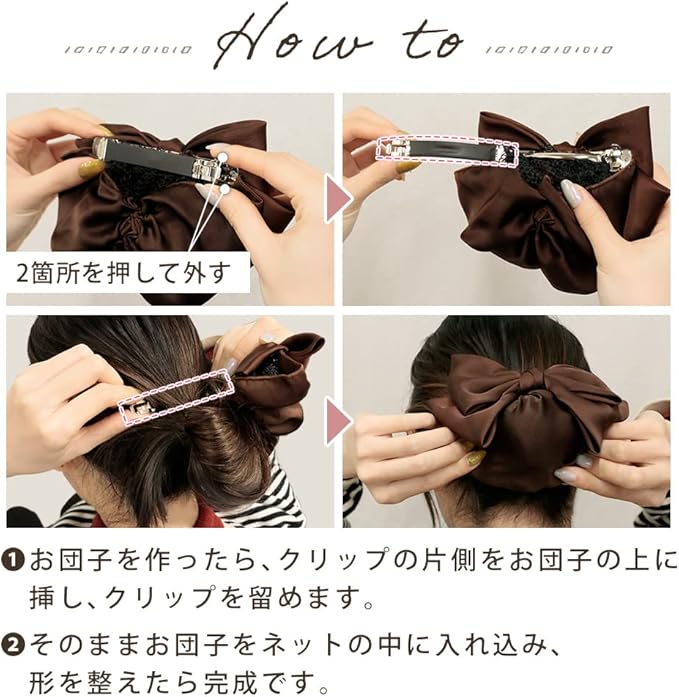 How to

2箇所を押して外す

❶お団子を作ったら、クリップの片側をお団子の上に挿し、クリップを留めます。

❷そのままお団子をネットの中に入れ込み、形を整えたら完成です。