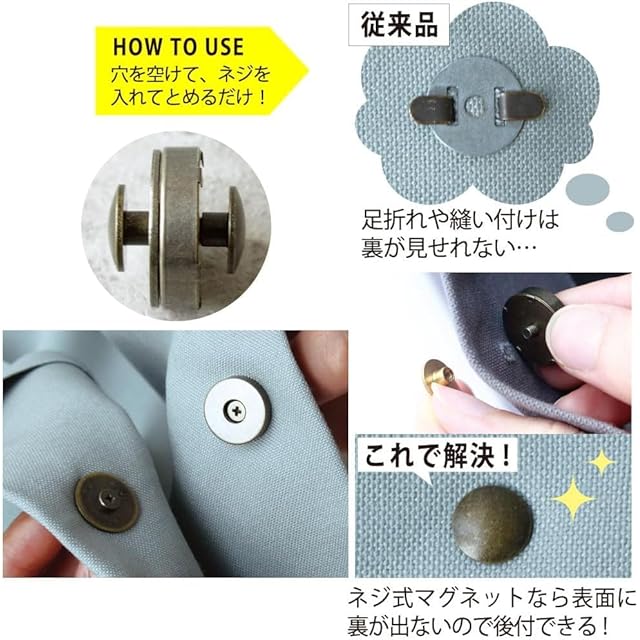 HOW TO USE
穴を空けて、ネジを入れてとめるだけ！

従来品

足折れや縫い付けは裏が見せれない…

これで解決！

ネジ式マグネットなら表面に裏が出ないので後付できる！