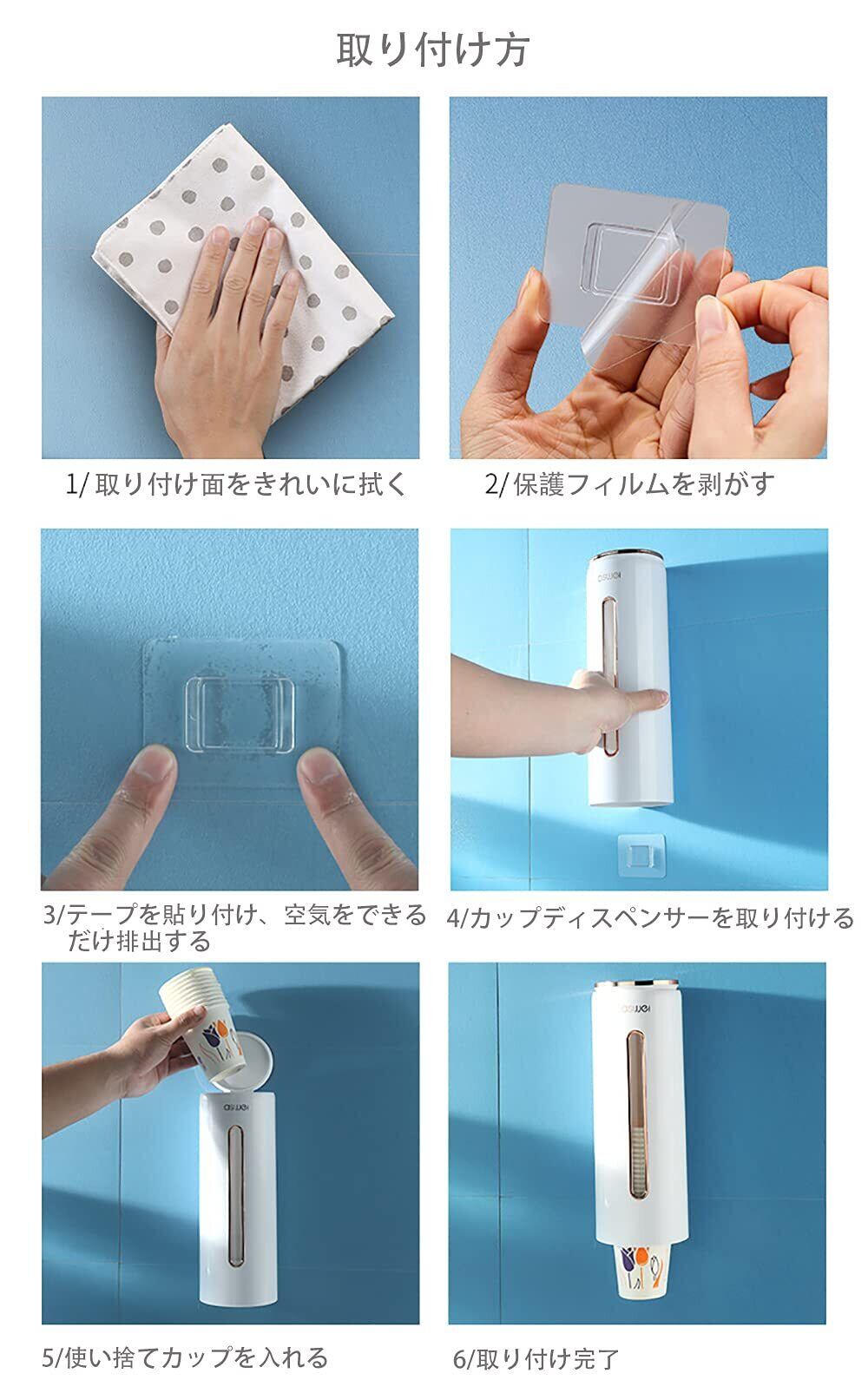 取り付け方

1/ 取り付け面をきれいに拭く

2/ 保護フィルムを剥がす

3/テープを貼り付け、空気をできるだけ排出する

4/カップディスペンサーを取り付ける

5/使い捨てカップを入れる

6/取り付け完了