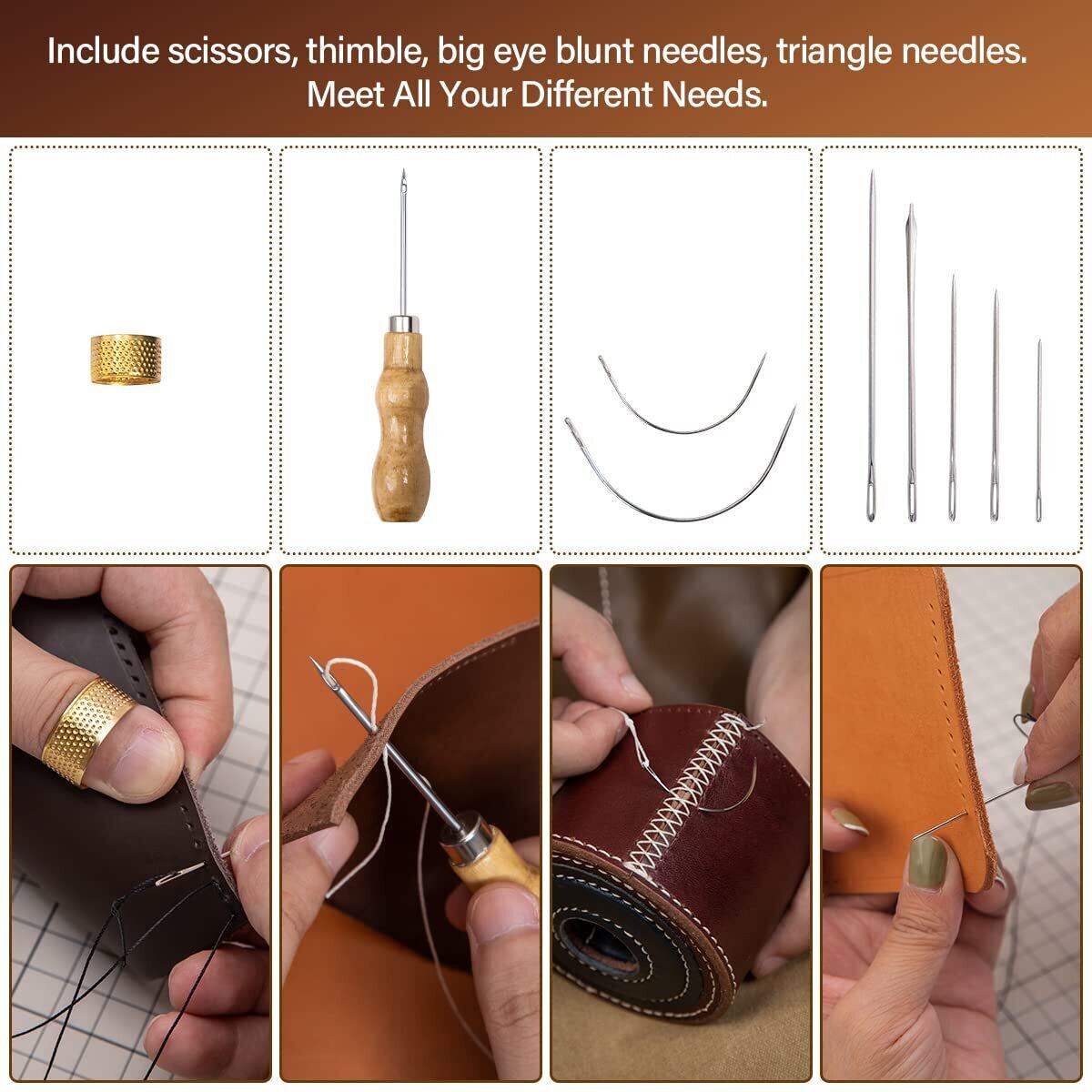 Include scissors, thimble, big eye blunt needles, triangle needles.
Meet All Your Different Needs.