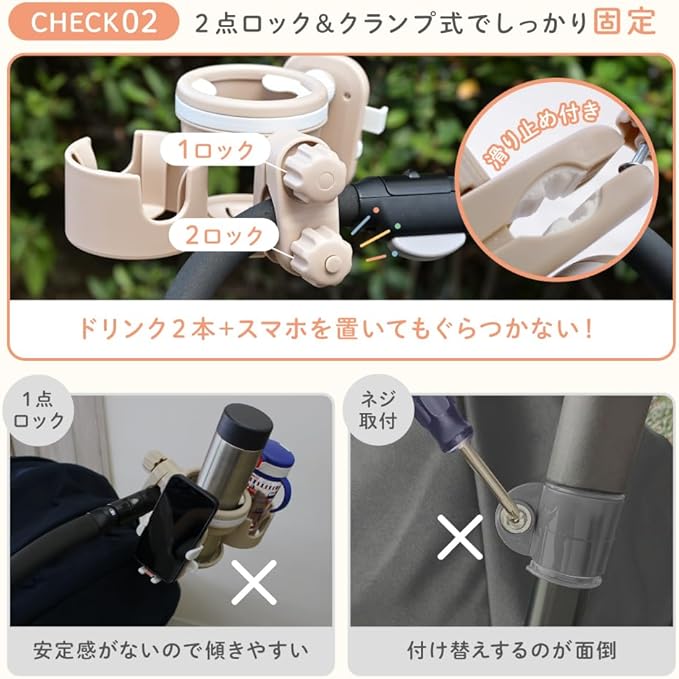 CHECK02 2点ロック＆クランプ式でしっかり固定

1ロック

2ロック

滑り止め付き

ドリンク2本+スマホを置いてもぐらつかない！

1点ロック

×

安定感がないので傾きやすい

ネジ取付

×

付け替えするのが面倒