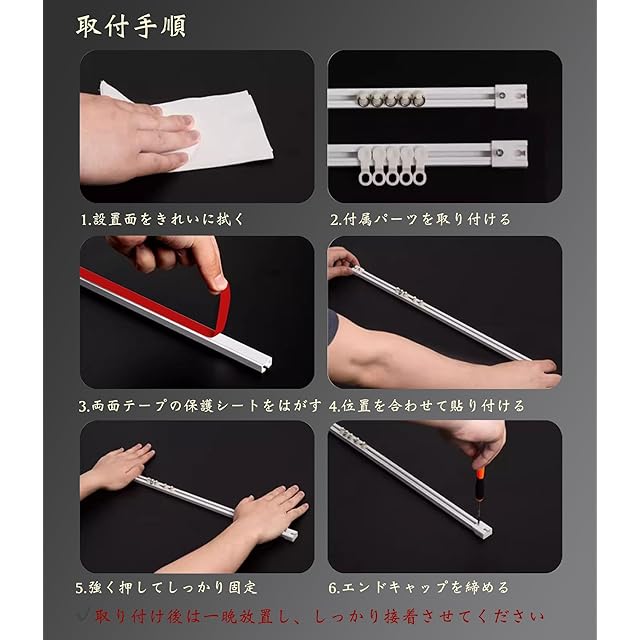 取付手順

1.設置面をきれいに拭く

2.付属パーツを取り付ける

3.両面テープの保護シートをはがす

4.位置を合わせて貼り付ける

5.強く押してしっかり固定

6.エンドキャップを締める

✓取り付け後は一晩放置し、しっかり接着させてください