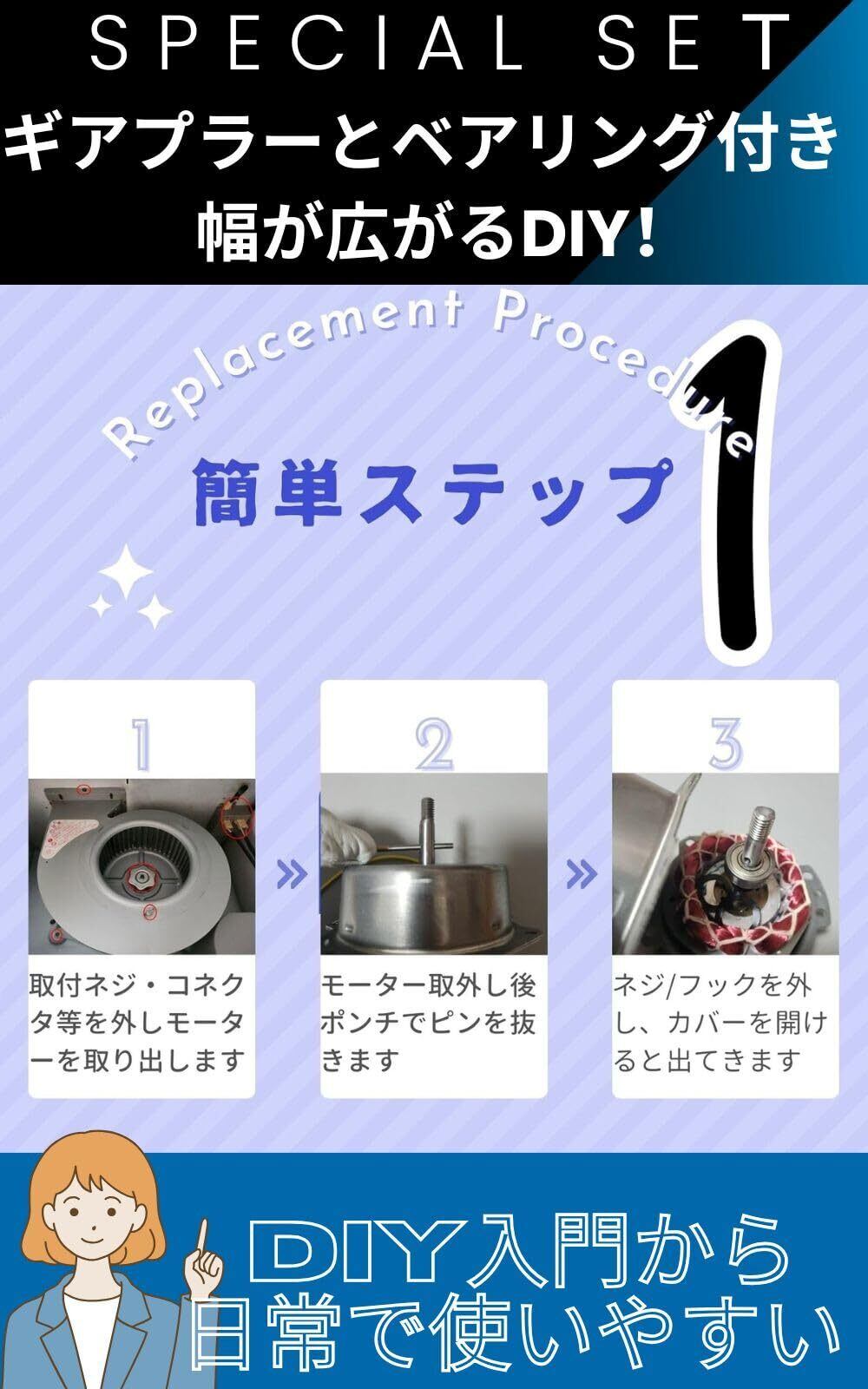 SPECIAL SET
ギアプラーとベアリング付き
幅が広がるDIY!

Replacement Procedure

簡単ステップ

1

1

取付ネジ・コネクタ等を外しモーターを取り出します

2

モーター取外し後ポンチでピンを抜きます

3

ネジ/フックを外し、カバーを開けると出てきます

DIY入門から
日常で使いやすい