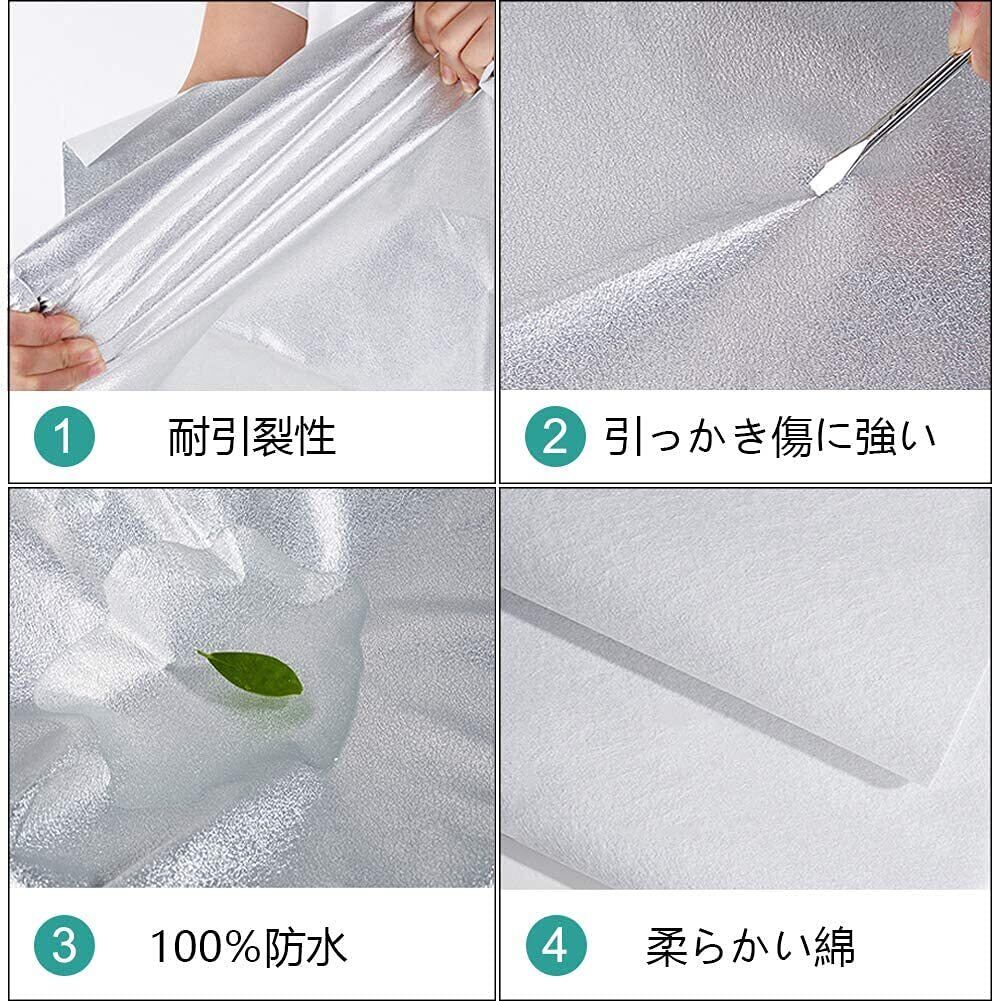 1 耐引裂性

2 引っかき傷に強い

3 100%防水

4 柔らかい綿