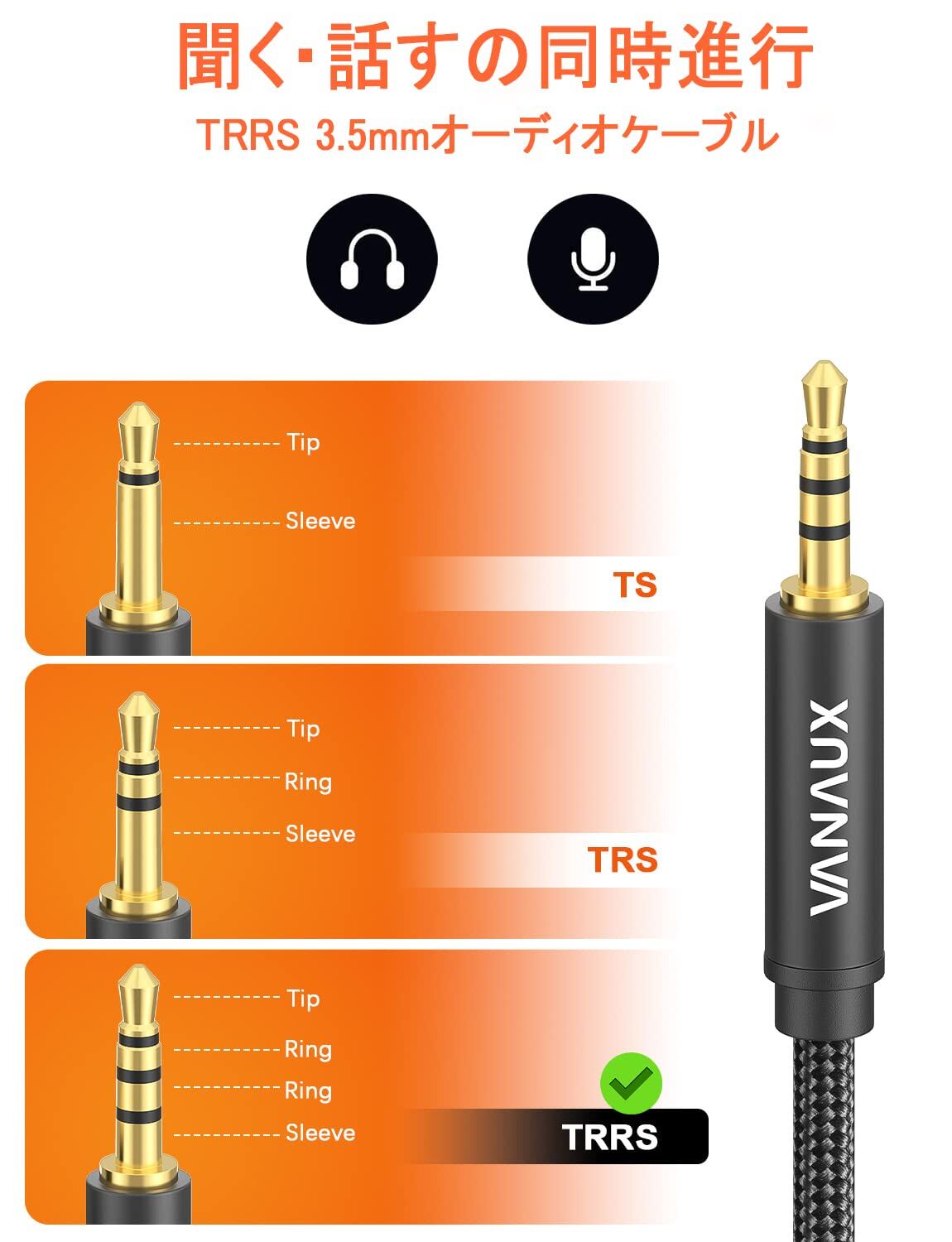 聞く･話すの同時進行

TRRS 3.5mmオーディオケーブル

Tip

Sleeve

TS

Tip

Ring

Sleeve

TRS

Tip

Ring

Ring

Sleeve

TRRS

VANAUX