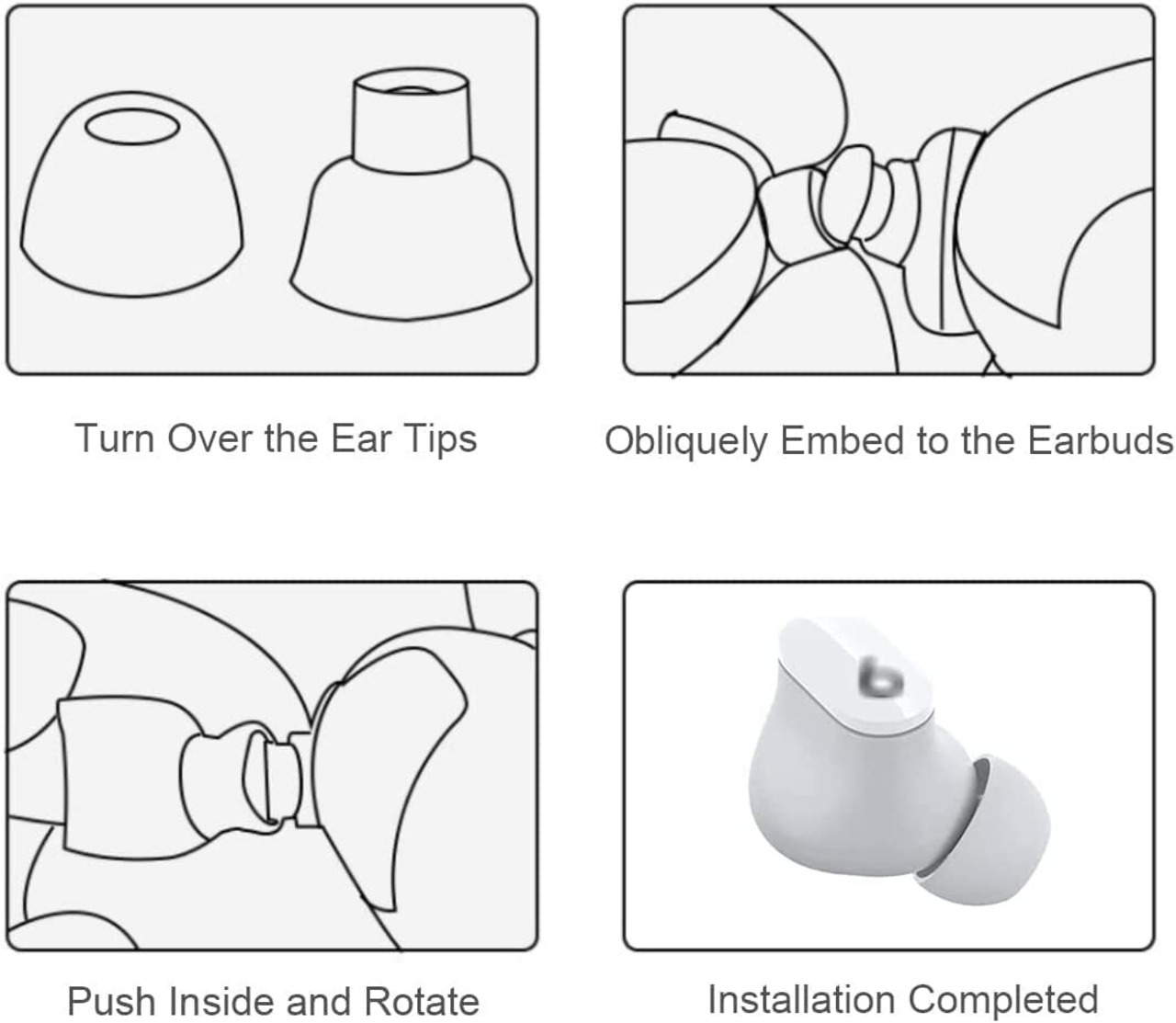 Turn Over the Ear Tips

Obliquely Embed to the Earbuds

Push Inside and Rotate

Installation Completed