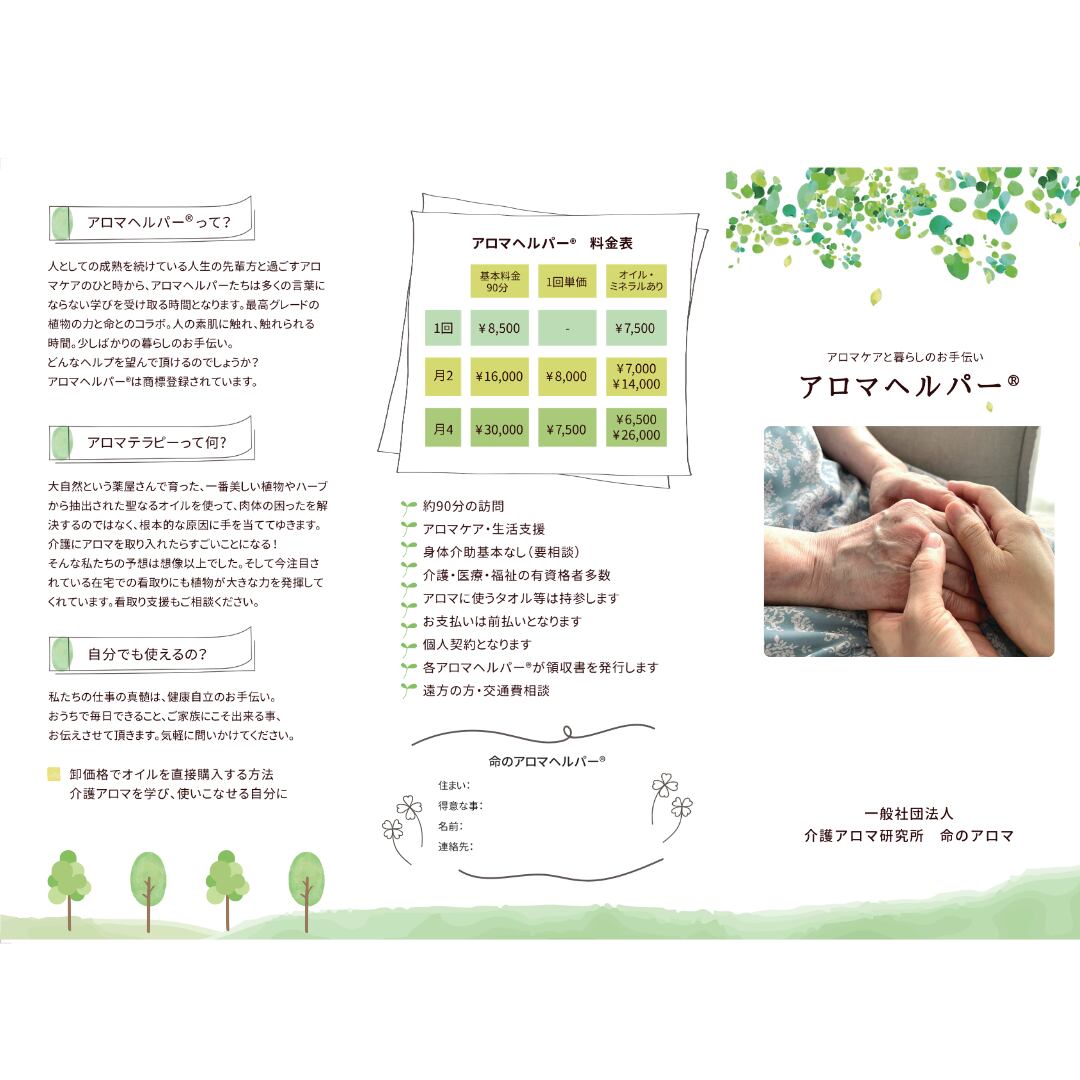 アロマヘルパー®って？

人としての成熟を続けている人生の先輩方と過ごすアロマケアのひと時から、アロマヘルパーたちは多くの言葉にならない学びを受け取る時間となります。最高グレードの植物の力と命とのコラボ。人の素肌に触れ、触れられる時間。少しばかりの暮らしのお手伝い。
どんなヘルプを望んで頂けるのでしょうか？
アロマヘルパー®は商標登録されています。

アロマテラピーって何？

大自然という薬屋さんで育った、一番美しい植物やハーブから抽出された聖なるオイルを使って、肉体の困ったを解決するのではなく、根本的な原因に手を当ててゆきます。
介護にアロマを取り入れたらすごいことになる！
そんな私たちの予想は想像以上でした。そして今注目されている在宅での看取りにも植物が大きな力を発揮してくれています。看取り支援もご相談ください。

自分でも使えるの？

私たちの仕事の真髄は、健康自立のお手伝い。
おうちで毎日できること、ご家族にこそ出来る事、
お伝えさせて頂きます。気軽に問いかけてください。

卸価格でオイルを直接購入する方法
介護アロマを学び、使いこなせる自分に

アロマヘルパー®　料金表

| | 基本料金 90分 | 1回単価 | オイル・ミネラルあり |
|---|---|---|---|
| 1回 | ￥8,500 | - | ￥7,500 |
| 月2 | ￥16,000 | ￥8,000 | ￥7,000 ￥14,000 |
| 月4 | ￥30,000 | ￥7,500 | ￥6,500 ￥26,000 |

約90分の訪問
アロマケア・生活支援
身体介助基本なし（要相談）
介護・医療・福祉の有資格者多数
アロマに使うタオル等は持参します
お支払いは前払いとなります
個人契約となります
各アロマヘルパー®が領収書を発行します
遠方の方・交通費相談

命のアロマヘルパー®
住まい：
得意な事：
名前：
連絡先：

アロマケアと暮らしのお手伝い
アロマヘルパー®

一般社団法人
介護アロマ研究所　命のアロマ