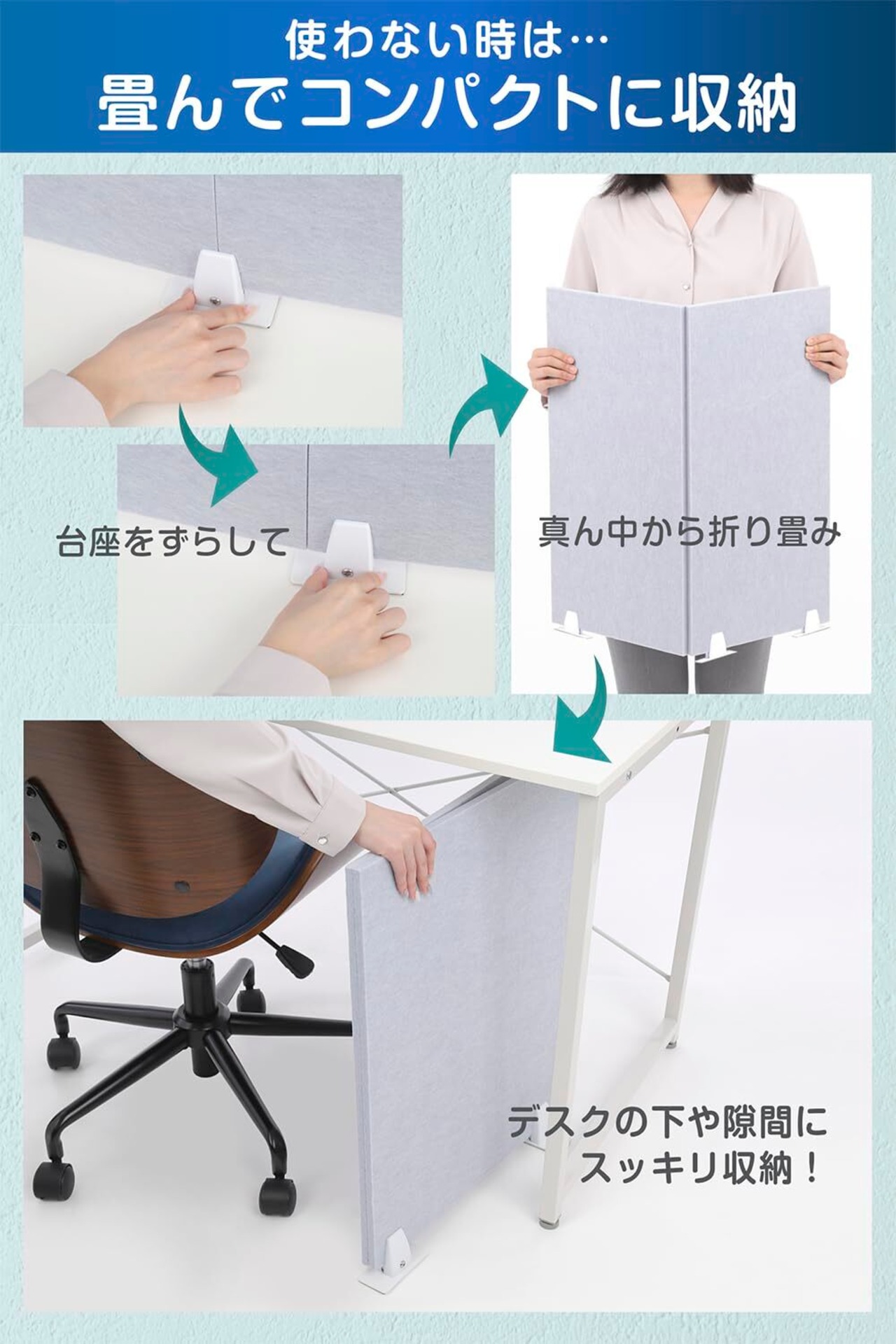 使わない時は…
畳んでコンパクトに収納

台座をずらして

真ん中から折り畳み

デスクの下や隙間に
スッキリ収納！