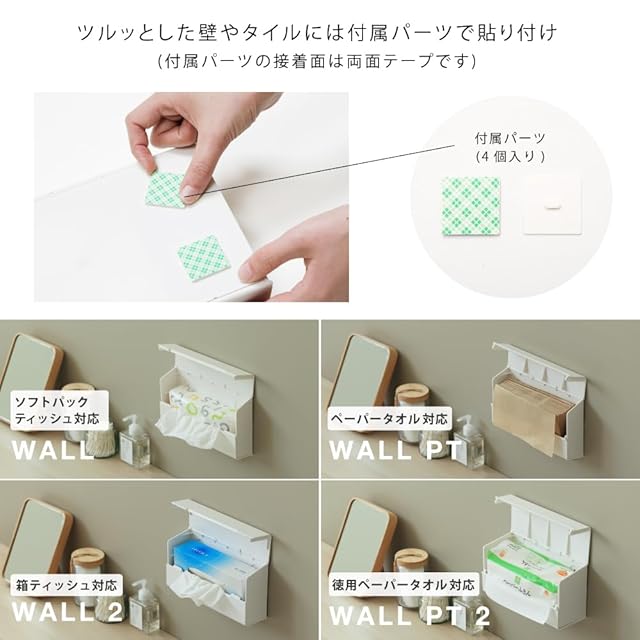 ツルッとした壁やタイルには付属パーツで貼り付け
(付属パーツの接着面は両面テープです)

付属パーツ
(4個入り)

ソフトパック
ティッシュ対応
WALL

ペーパータオル対応
WALL PT

箱ティッシュ対応
WALL 2

徳用ペーパータオル対応
WALL PT 2