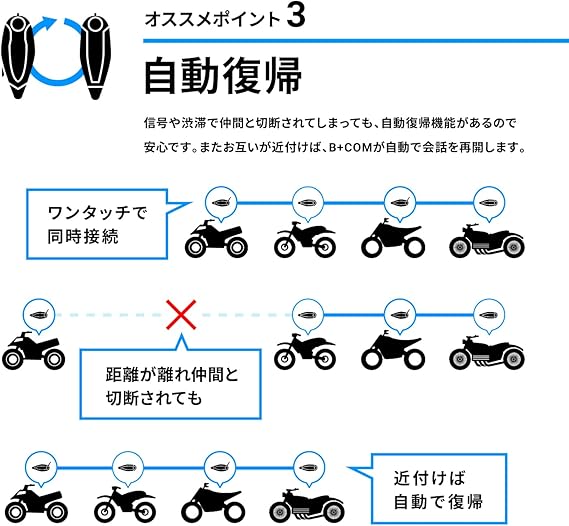 オススメポイント 3

自動復帰

信号や渋滞で仲間と切断されてしまっても、自動復帰機能があるので安心です。またお互いが近付けば、B+COMが自動で会話を再開します。

ワンタッチで同時接続

距離が離れ仲間と切断されても

近付けば自動で復帰