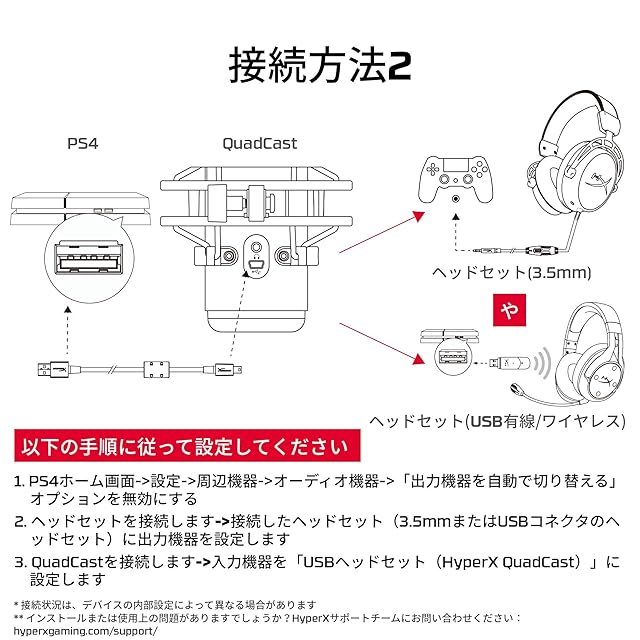 接続方法2

PS4

QuadCast

ヘッドセット(3.5mm)

や

ヘッドセット(USB有線/ワイヤレス)

以下の手順に従って設定してください

1. PS4ホーム画面->設定->周辺機器->オーディオ機器->「出力機器を自動で切り替える」オプションを無効にする

2. ヘッドセットを接続します->接続したヘッドセット（3.5mmまたはUSBコネクタのヘッドセット）に出力機器を設定します

3. QuadCastを接続します->入力機器を「USBヘッドセット（HyperX QuadCast）」に設定します

* 接続状況は、デバイスの内部設定によって異なる場合があります
** インストールまたは使用上の問題がありますでしょうか？HyperXサポートチームにお問い合わせください：hyperxgaming.com/support/