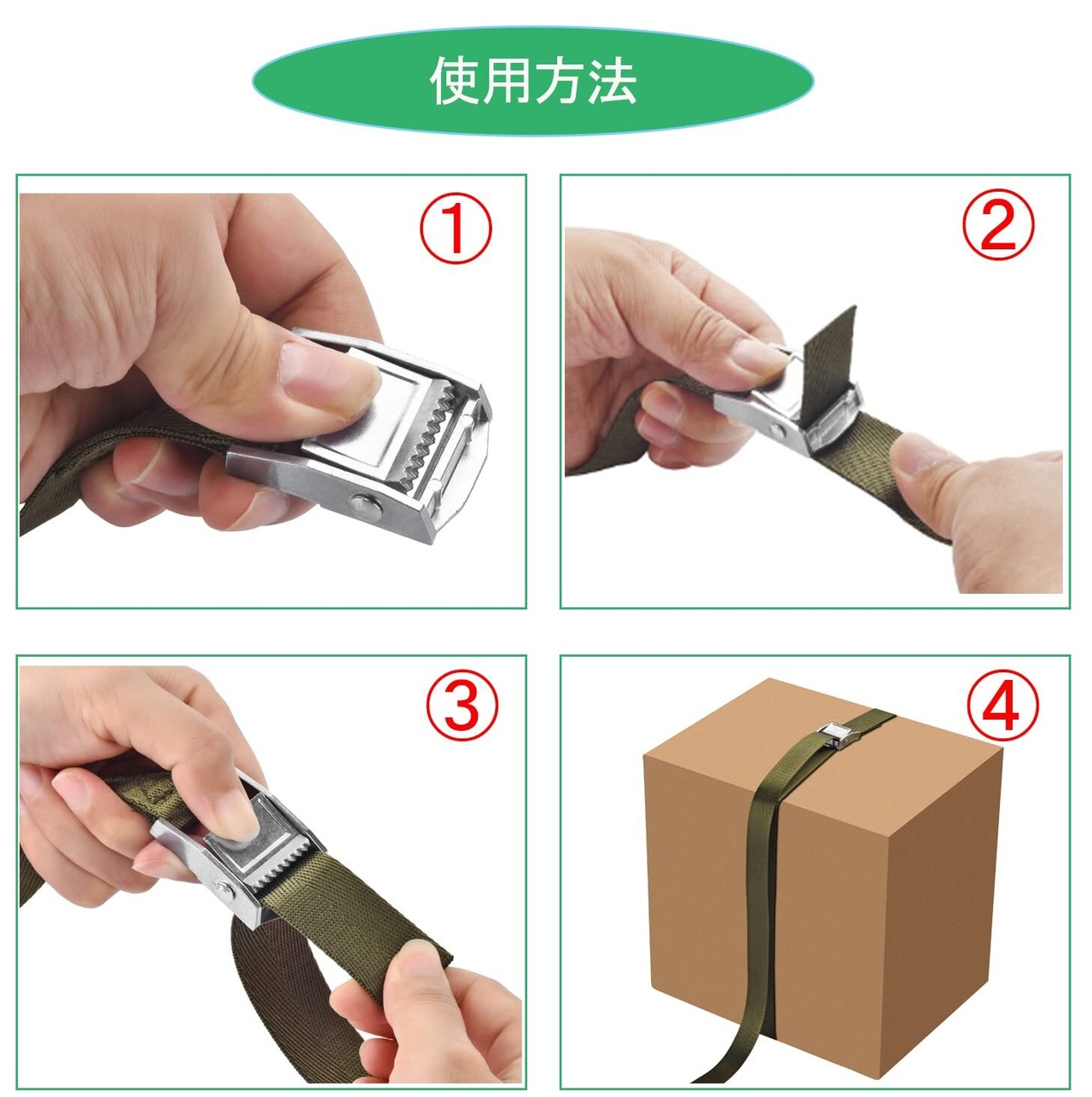 使用方法

①

②

③

④