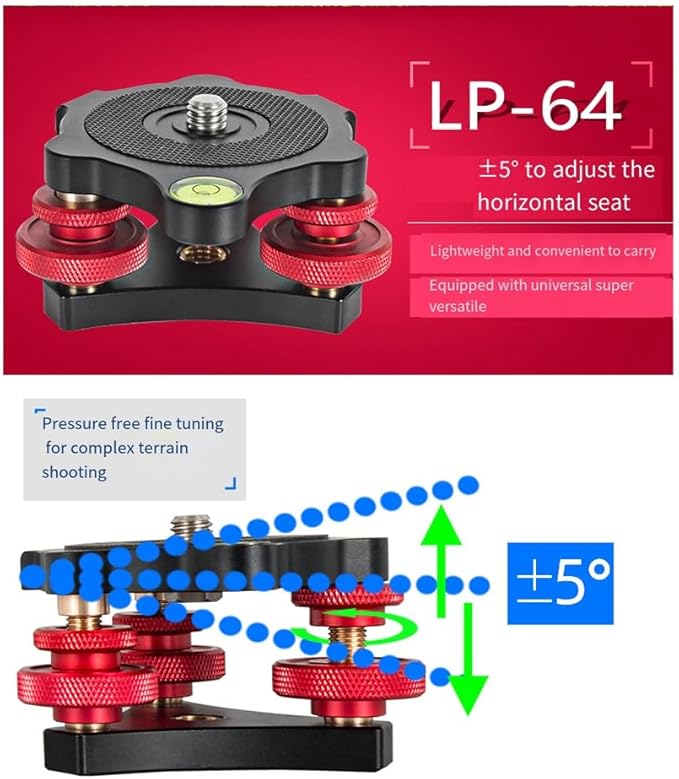 LP-64

±5° to adjust the horizontal seat

Lightweight and convenient to carry

Equipped with universal super versatile

Pressure free fine tuning for complex terrain shooting

±5°