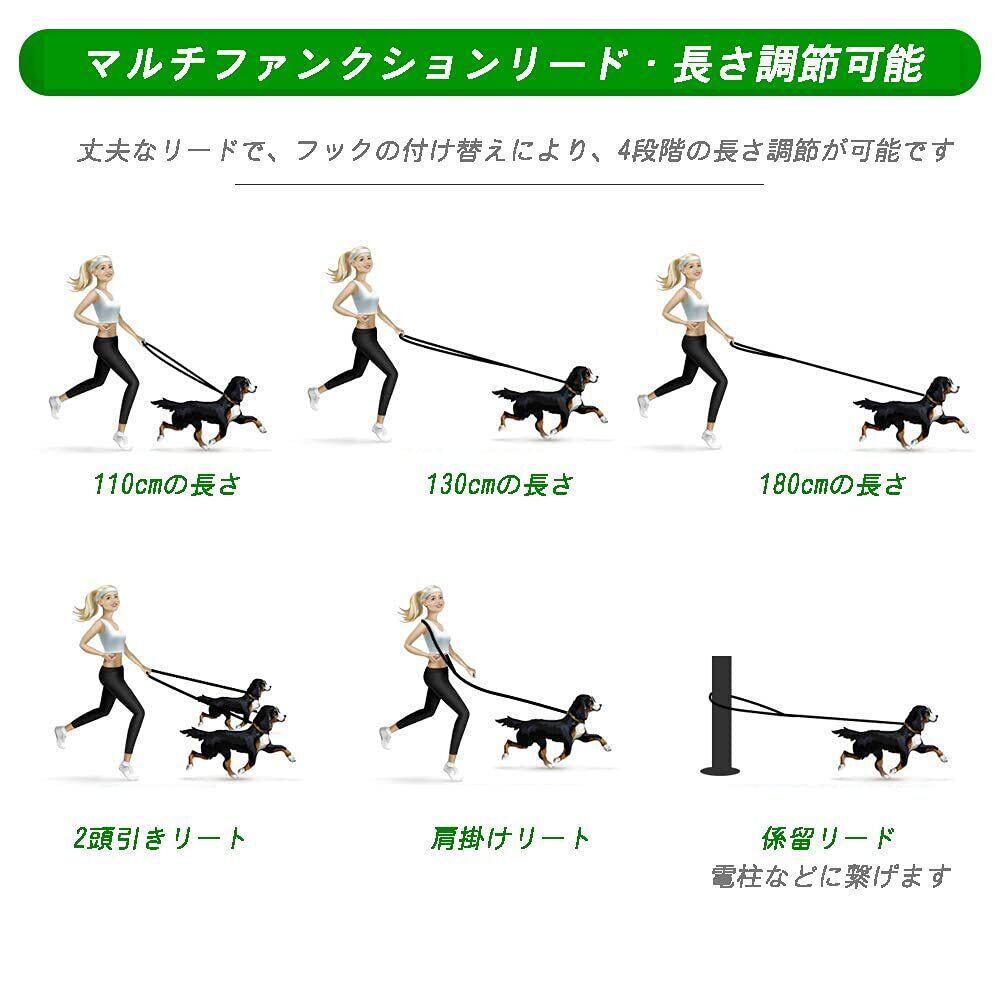 マルチファンクションリード・長さ調節可能

丈夫なリードで、フックの付け替えにより、4段階の長さ調節が可能です

110cmの長さ

130cmの長さ

180cmの長さ

2頭引きリート

肩掛けリート

係留リード
電柱などに繋げます