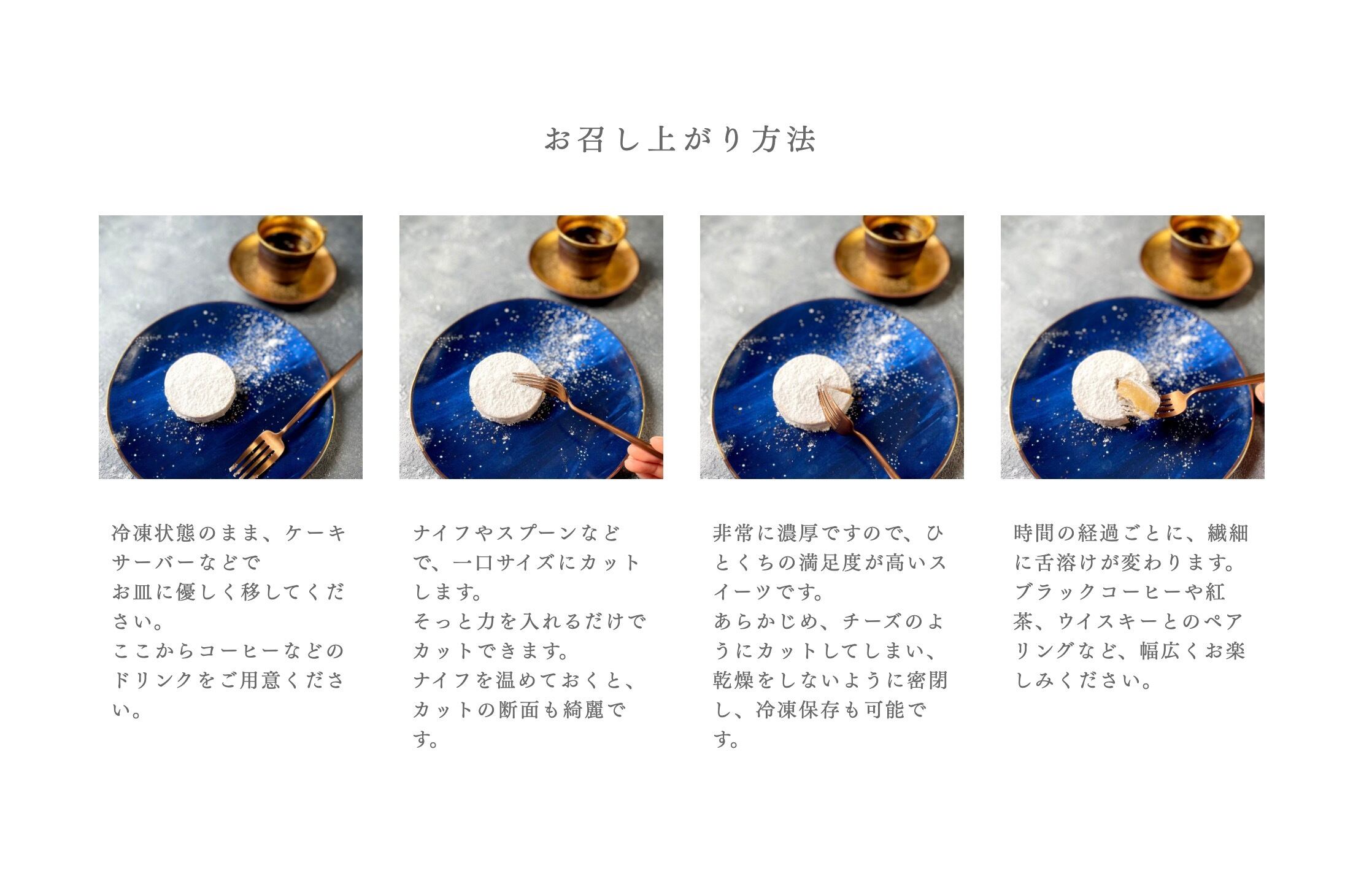 お召し上がり方法

冷凍状態のまま、ケーキサーバーなどで
お皿に優しく移してください。
ここからコーヒーなどのドリンクをご用意ください。

ナイフやスプーンなどで、一口サイズにカットします。
そっと力を入れるだけでカットできます。
ナイフを温めておくと、カットの断面も綺麗です。

非常に濃厚ですので、ひとくちの満足度が高いスイーツです。
あらかじめ、チーズのようにカットしてしまい、乾燥をしないように密閉し、冷凍保存も可能です。

時間の経過ごとに、繊細に舌溶けが変わります。
ブラックコーヒーや紅茶、ウイスキーとのペアリングなど、幅広くお楽しみください。