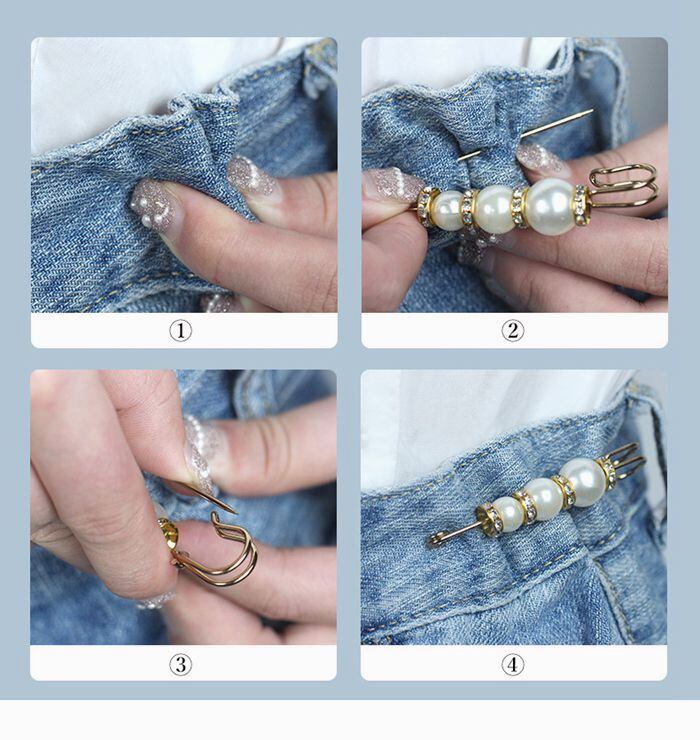 ①

②

③

④