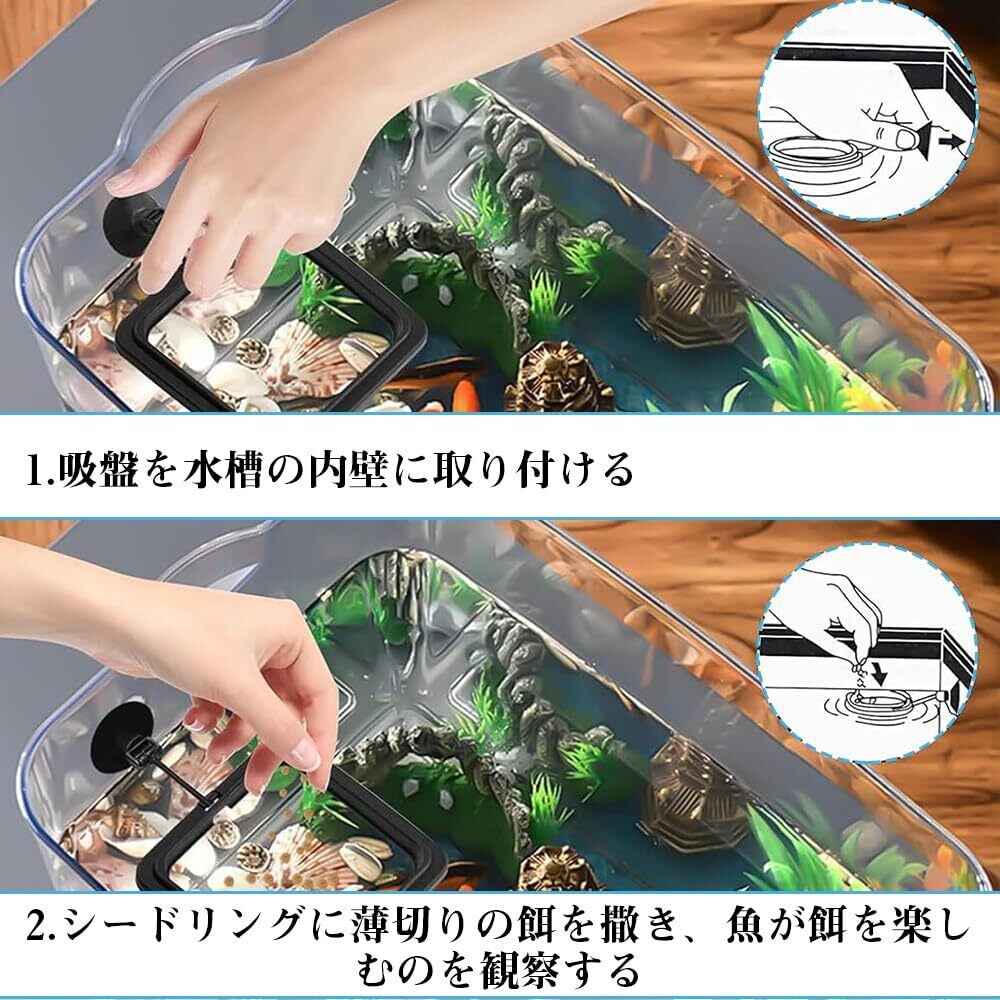 1.吸盤を水槽の内壁に取り付ける

2.シードリングに薄切りの餌を撒き、魚が餌を楽しむのを観察する