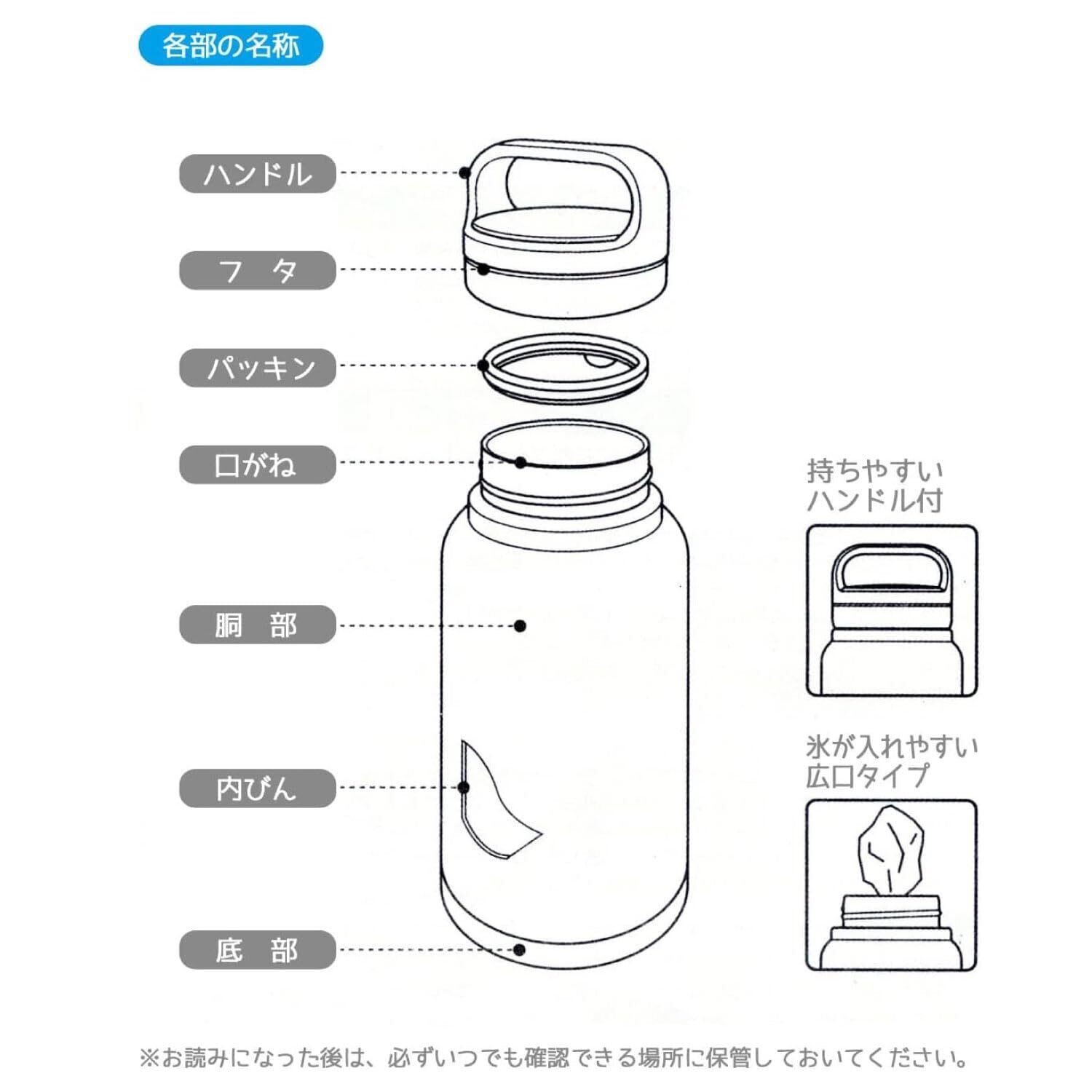 各部の名称

ハンドル

フ タ

パッキン

口がね

胴 部

内びん

底 部

持ちやすい
ハンドル付

氷が入れやすい
広口タイプ

※お読みになった後は、必ずいつでも確認できる場所に保管しておいてください。