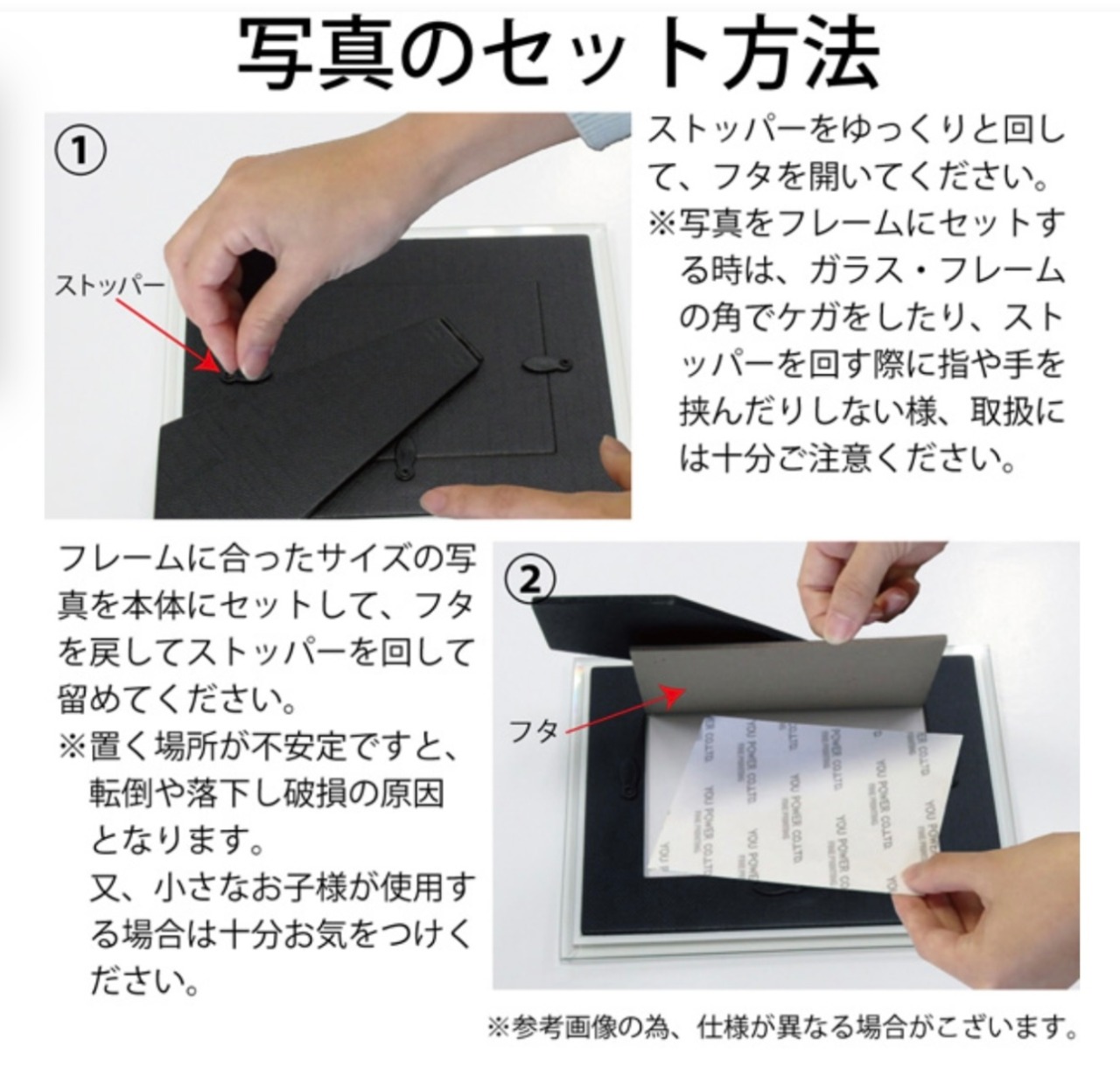 写真のセット方法

①

ストッパー

ストッパーをゆっくりと回して、フタを開いてください。
※写真をフレームにセットする時は、ガラス・フレームの角でケガをしたり、ストッパーを回す際に指や手を挟んだりしない様、取扱には十分ご注意ください。

フレームに合ったサイズの写真を本体にセットして、フタを戻してストッパーを回して留めてください。
※置く場所が不安定ですと、転倒や落下し破損の原因となります。
又、小さなお子様が使用する場合は十分お気をつけください。

②

フタ

YOU POWER CO.,LTD.

※参考画像の為、仕様が異なる場合がございます。