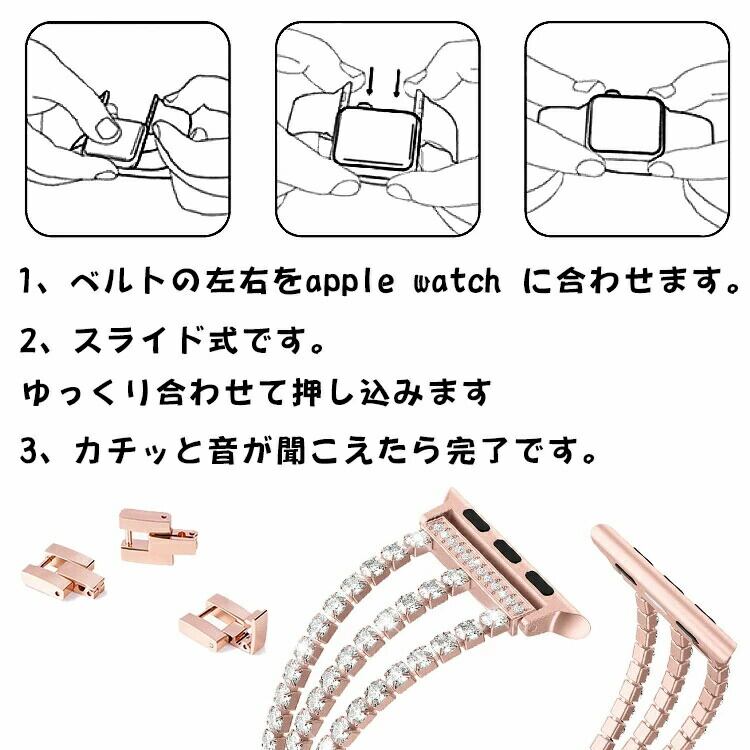 1、ベルトの左右をapple watch に合わせます。

2、スライド式です。

ゆっくり合わせて押し込みます

3、カチッと音が聞こえたら完了です。