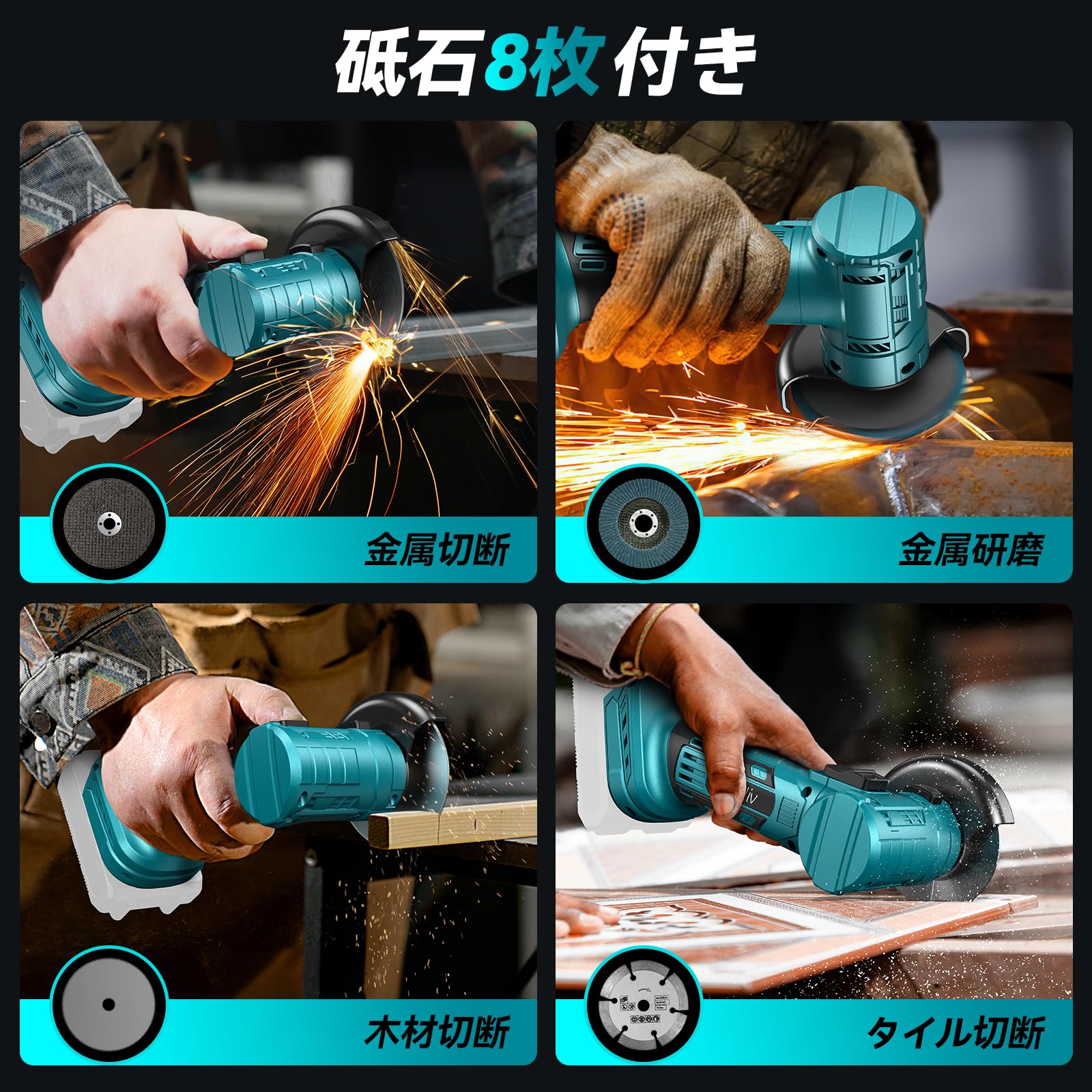 砥石8枚付き

金属切断

金属研磨

木材切断

タイル切断