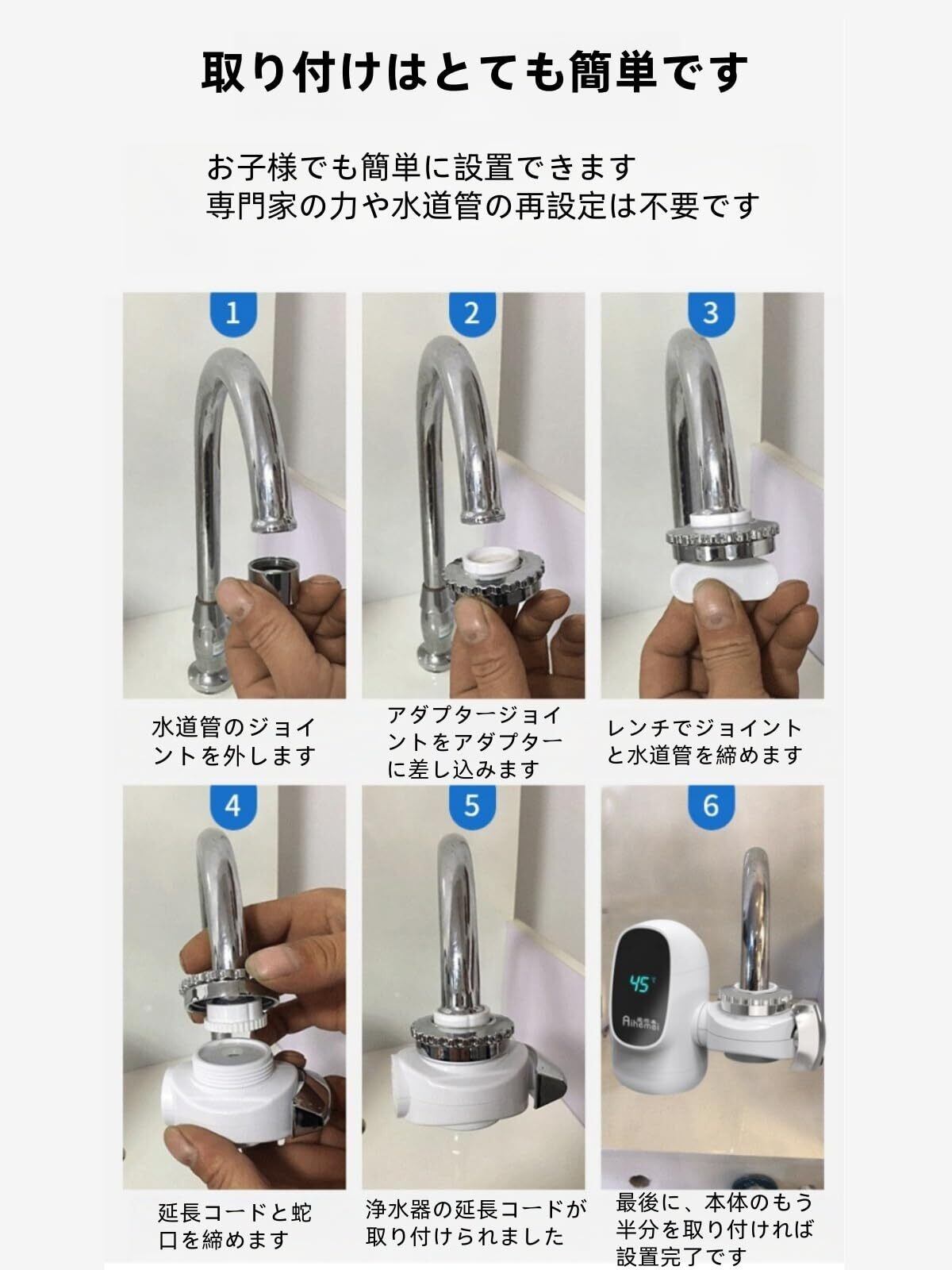 取り付けはとても簡単です

お子様でも簡単に設置できます
専門家の力や水道管の再設定は不要です

1

水道管のジョイントを外します

2

アダプタージョイントをアダプターに差し込みます

3

レンチでジョイントと水道管を締めます

4

延長コードと蛇口を締めます

5

浄水器の延長コードが取り付けられました

6

45℃

Aihemai

最後に、本体のもう半分を取り付ければ設置完了です