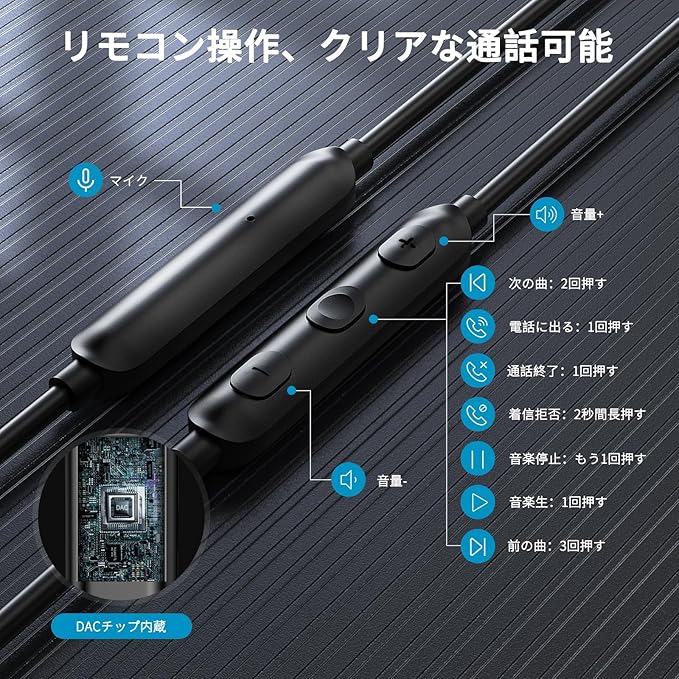 リモコン操作、クリアな通話可能

マイク

音量+

次の曲：2回押す

電話に出る：1回押す

通話終了：1回押す

着信拒否：2秒間長押す

音楽停止：もう1回押す

音楽生：1回押す

前の曲：3回押す

音量-

DAC

DACチップ内蔵