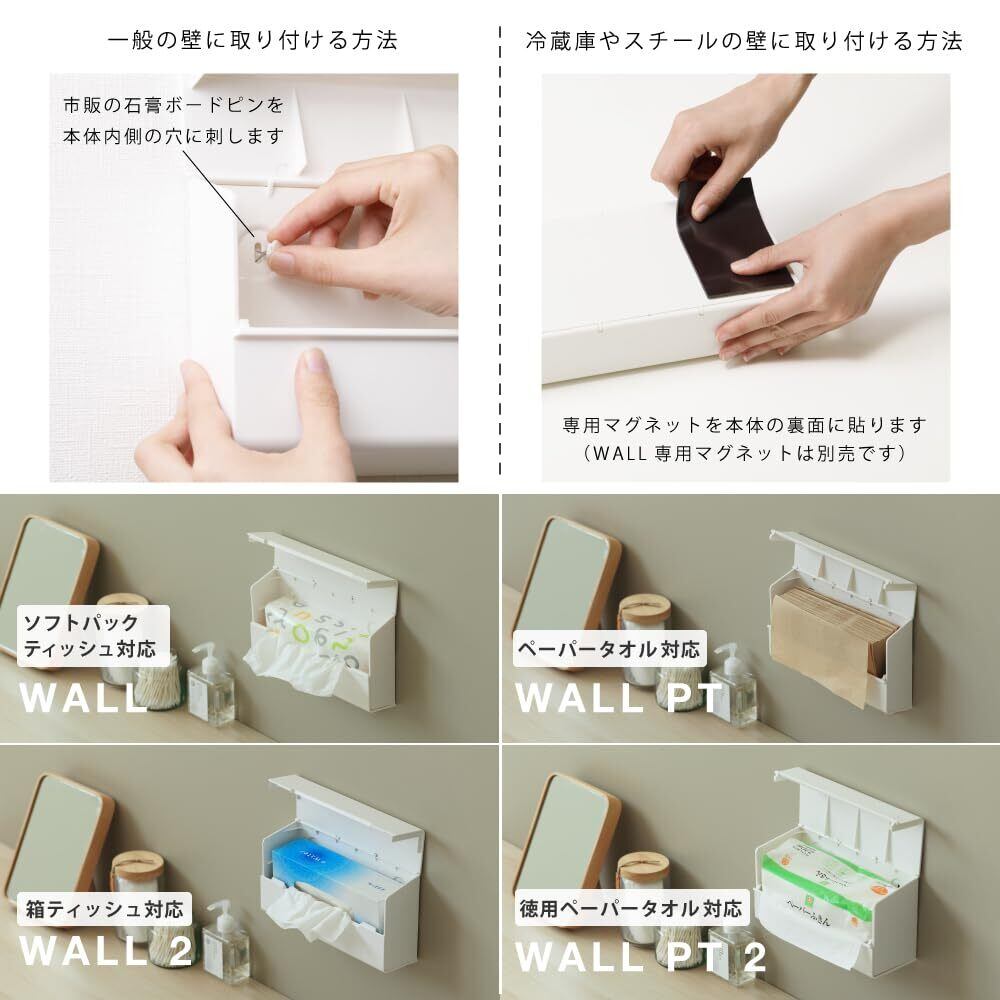 一般の壁に取り付ける方法

市販の石膏ボードピンを本体内側の穴に刺します

冷蔵庫やスチールの壁に取り付ける方法

専用マグネットを本体の裏面に貼ります
（WALL 専用マグネットは別売です）

ソフトパック
ティッシュ対応
WALL

ペーパータオル対応
WALL PT

箱ティッシュ対応
WALL 2

徳用ペーパータオル対応
WALL PT 2