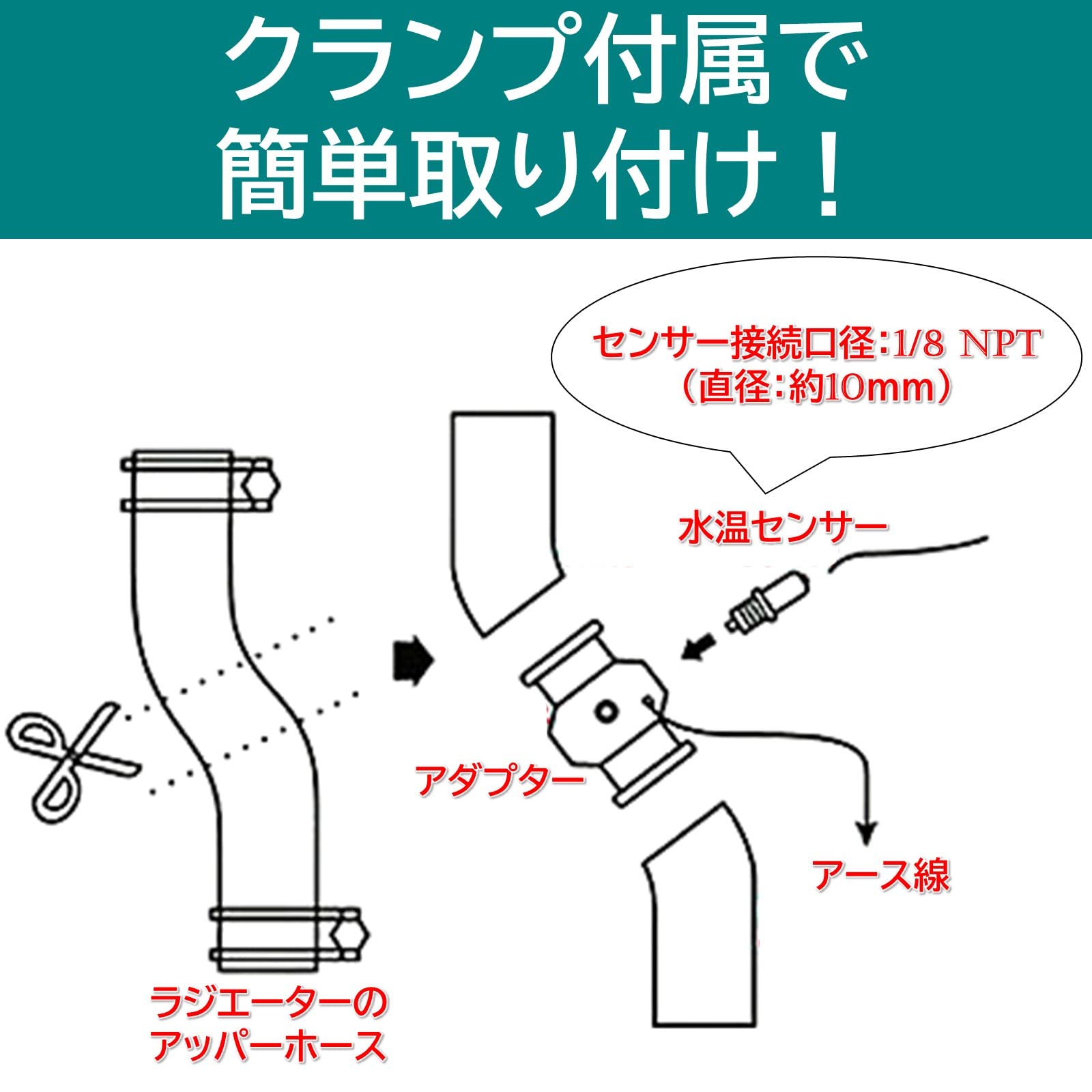 クランプ付属で
簡単取り付け！

センサー接続口径:1/8 NPT
（直径:約10mm）

水温センサー

アダプター

アース線

ラジエーターの
アッパーホース