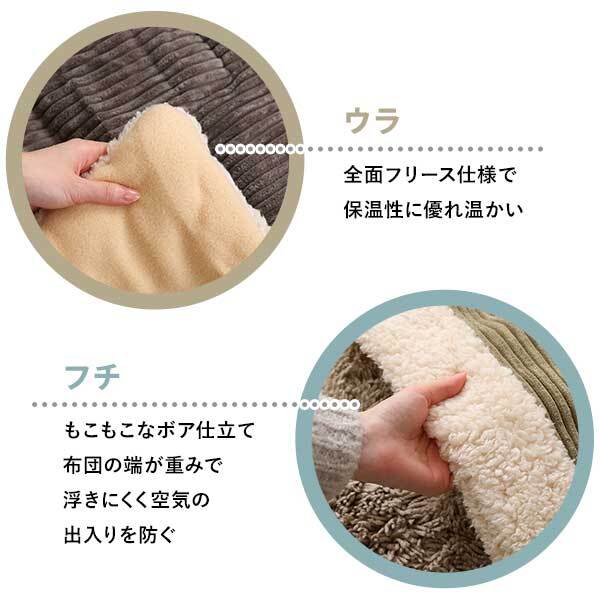 ウラ

全面フリース仕様で
保温性に優れ温かい

フチ

もこもこなボア仕立て
布団の端が重みで
浮きにくく空気の
出入りを防ぐ