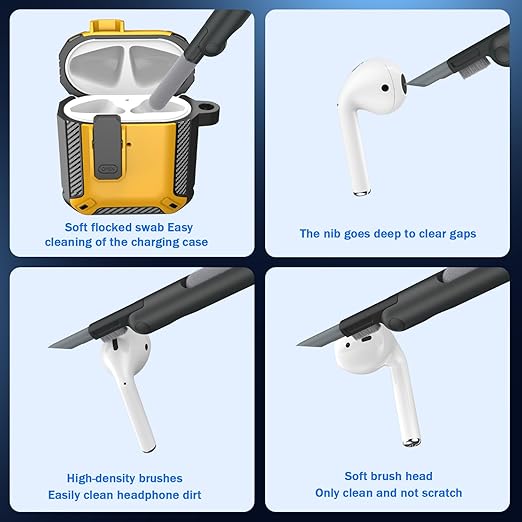 OPEN

Soft flocked swab Easy cleaning of the charging case

The nib goes deep to clear gaps

High-density brushes
Easily clean headphone dirt

Soft brush head
Only clean and not scratch