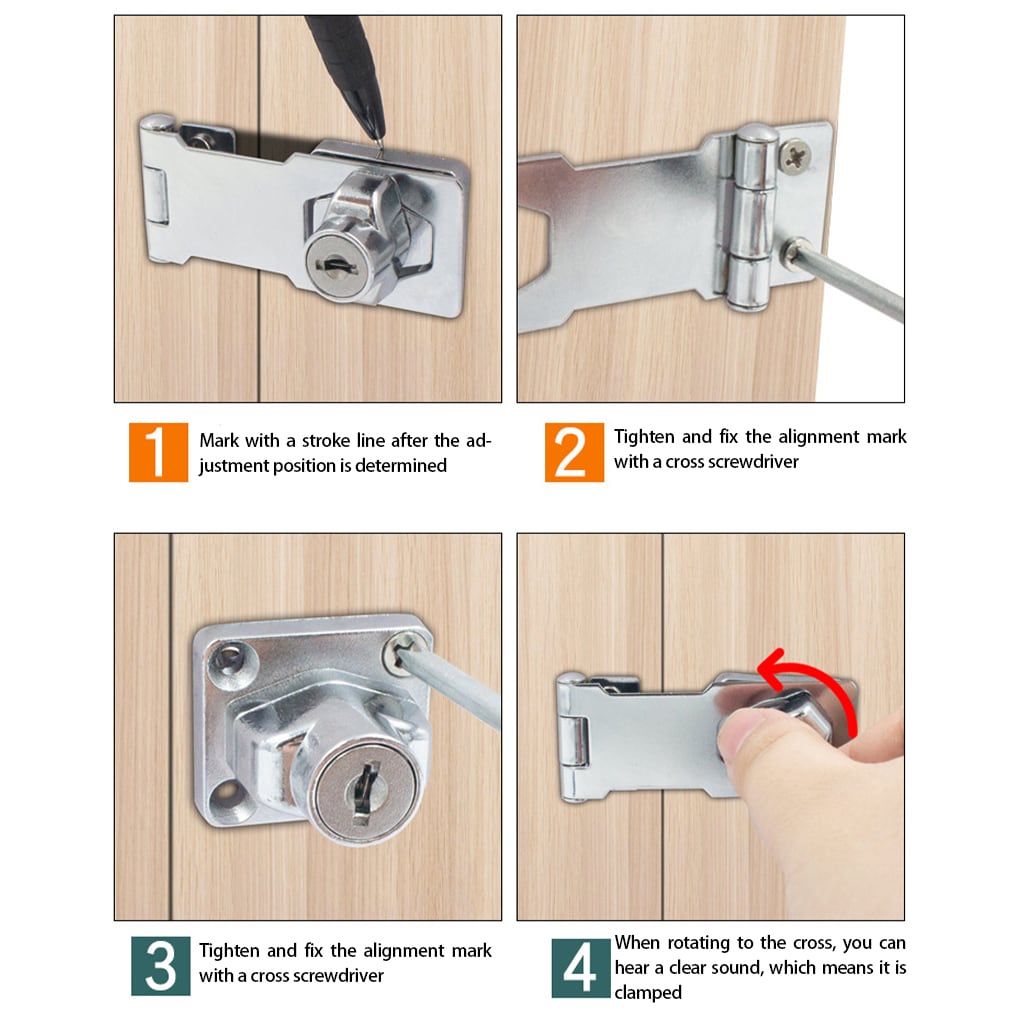 1 Mark with a stroke line after the adjustment position is determined

2 Tighten and fix the alignment mark with a cross screwdriver

3 Tighten and fix the alignment mark with a cross screwdriver

4 When rotating to the cross, you can hear a clear sound, which means it is clamped