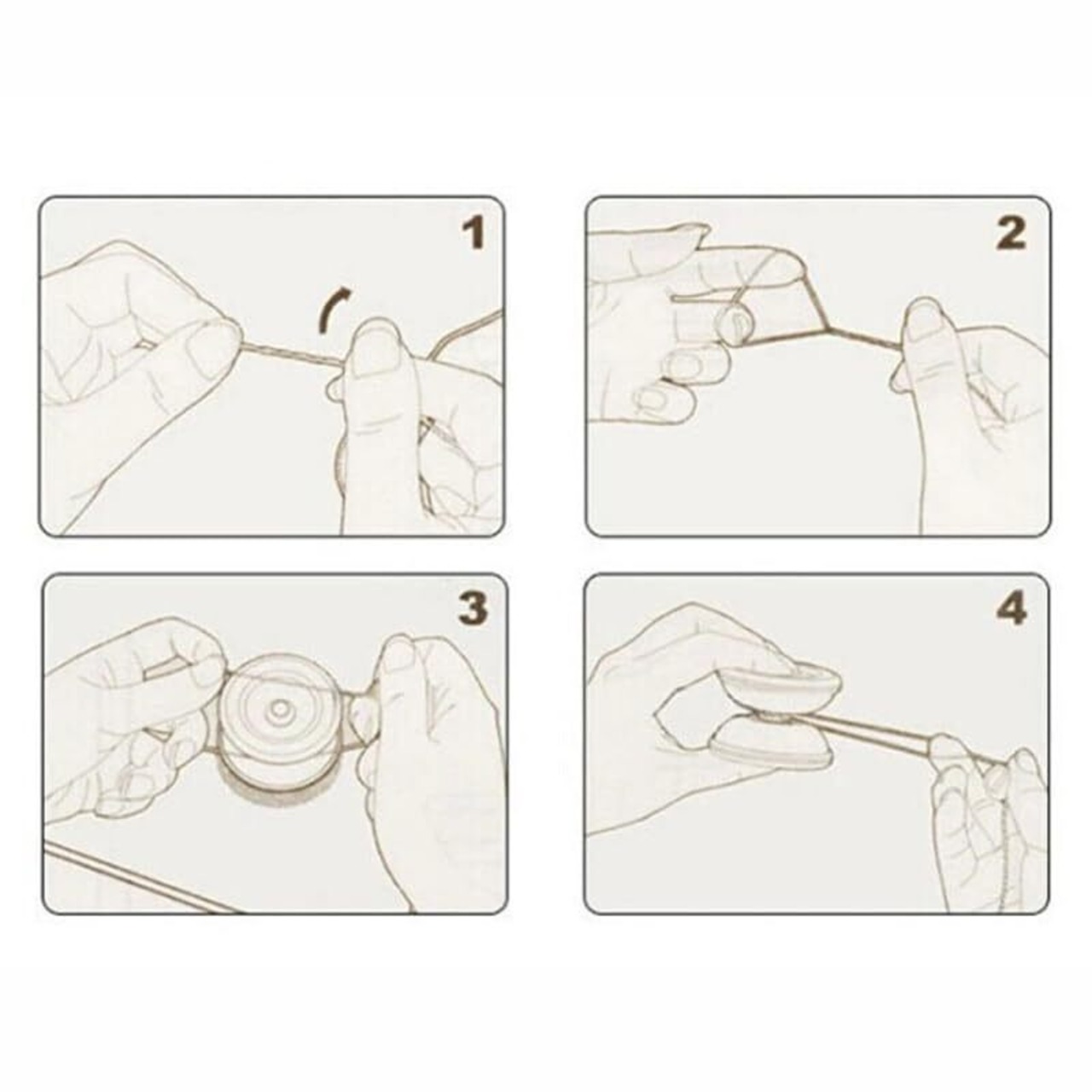 1

2

3

4