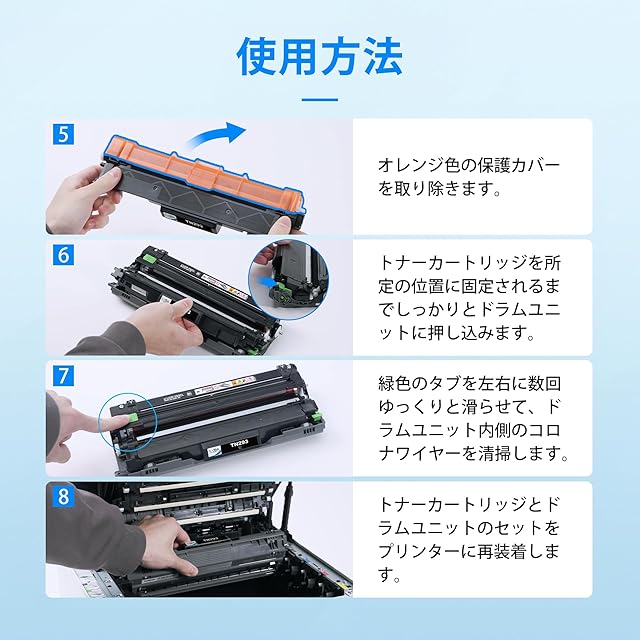 使用方法

5

オレンジ色の保護カバーを取り除きます。

6

トナーカートリッジを所定の位置に固定されるまでしっかりとドラムユニットに押し込みます。

7

TN293

緑色のタブを左右に数回ゆっくりと滑らせて、ドラムユニット内側のコロナワイヤーを清掃します。

8

トナーカートリッジとドラムユニットのセットをプリンターに再装着します。