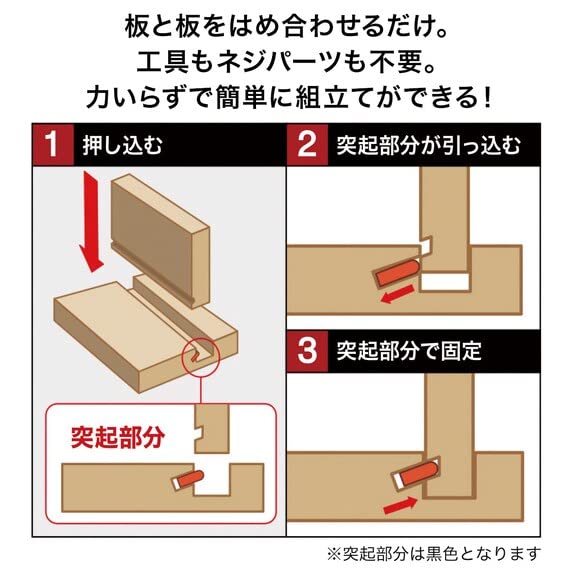 板と板をはめ合わせるだけ。
工具もネジパーツも不要。
力いらずで簡単に組立てができる！

1 押し込む

突起部分

2 突起部分が引っ込む

3 突起部分で固定

※突起部分は黒色となります