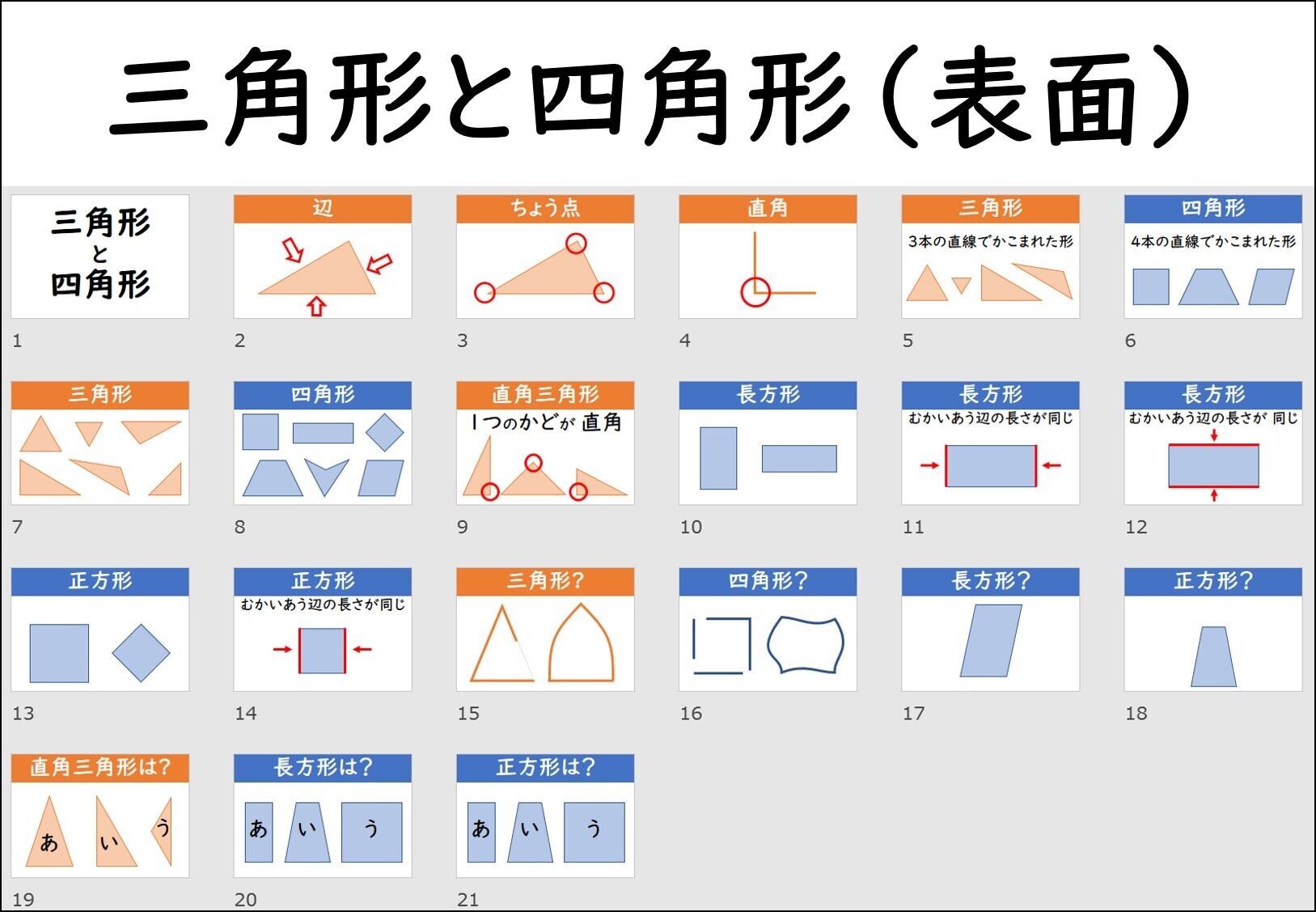 三角形と四角形（表面）

三角形
と
四角形

1

辺

2

ちょう点

3

直角

4

三角形

3本の直線でかこまれた形

5

四角形

4本の直線でかこまれた形

6

三角形

7

四角形

8

直角三角形

1つのかどが 直角

9

長方形

10

長方形

むかいあう辺の長さが同じ

11

長方形

むかいあう辺の長さが 同じ

12

正方形

13

正方形

むかいあう辺の長さが同じ

14

三角形？

15

四角形？

16

長方形？

17

正方形？

18

直角三角形は？

あ い う

19

長方形は？

あ い う

20

正方形は？

あ い う

21