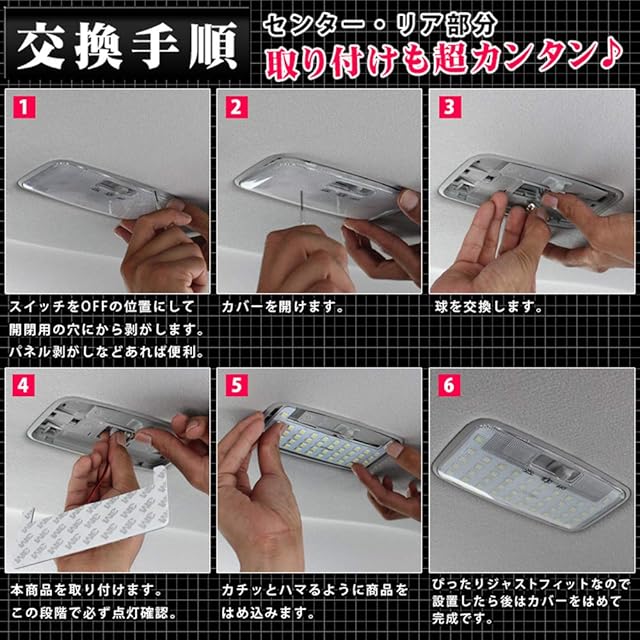 交換手順

センター・リア部分
取り付けも超カンタン♪

1
スイッチをOFFの位置にして開閉用の穴にから剥がします。パネル剥がしなどあれば便利。

2
カバーを開けます。

3
球を交換します。

4
本商品を取り付けます。この段階で必ず点灯確認。

5
カチッとハマるように商品をはめ込みます。

6
ぴったりジャストフィットなので設置したら後はカバーをはめて完成です。