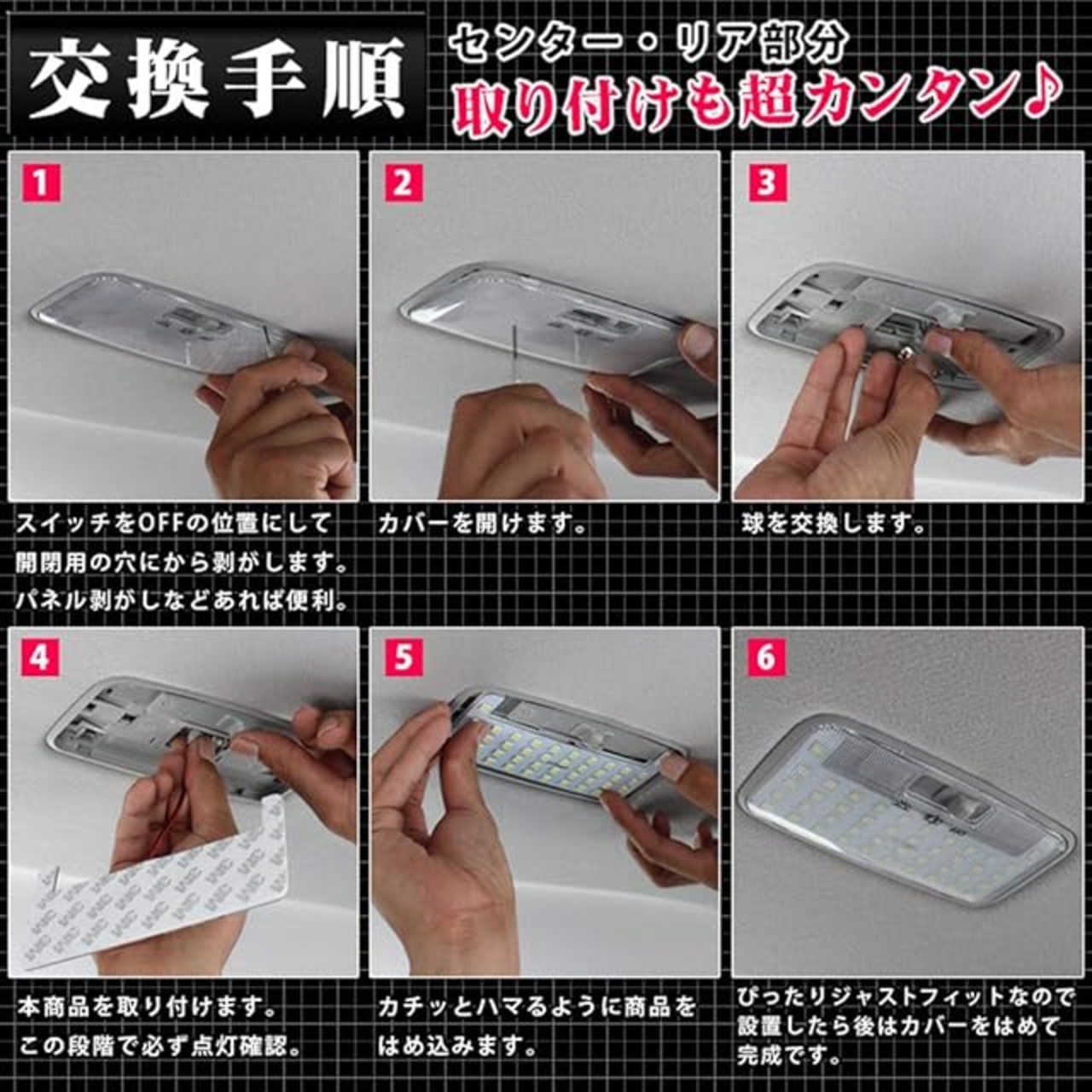 交換手順

センター・リア部分
取り付けも超カンタン♪

1

スイッチをOFFの位置にして開閉用の穴にから剥がします。パネル剥がしなどあれば便利。

2

カバーを開けます。

3

球を交換します。

4

本商品を取り付けます。この段階で必ず点灯確認。

5

カチッとハマるように商品をはめ込みます。

6

ぴったりジャストフィットなので設置したら後はカバーをはめて完成です。