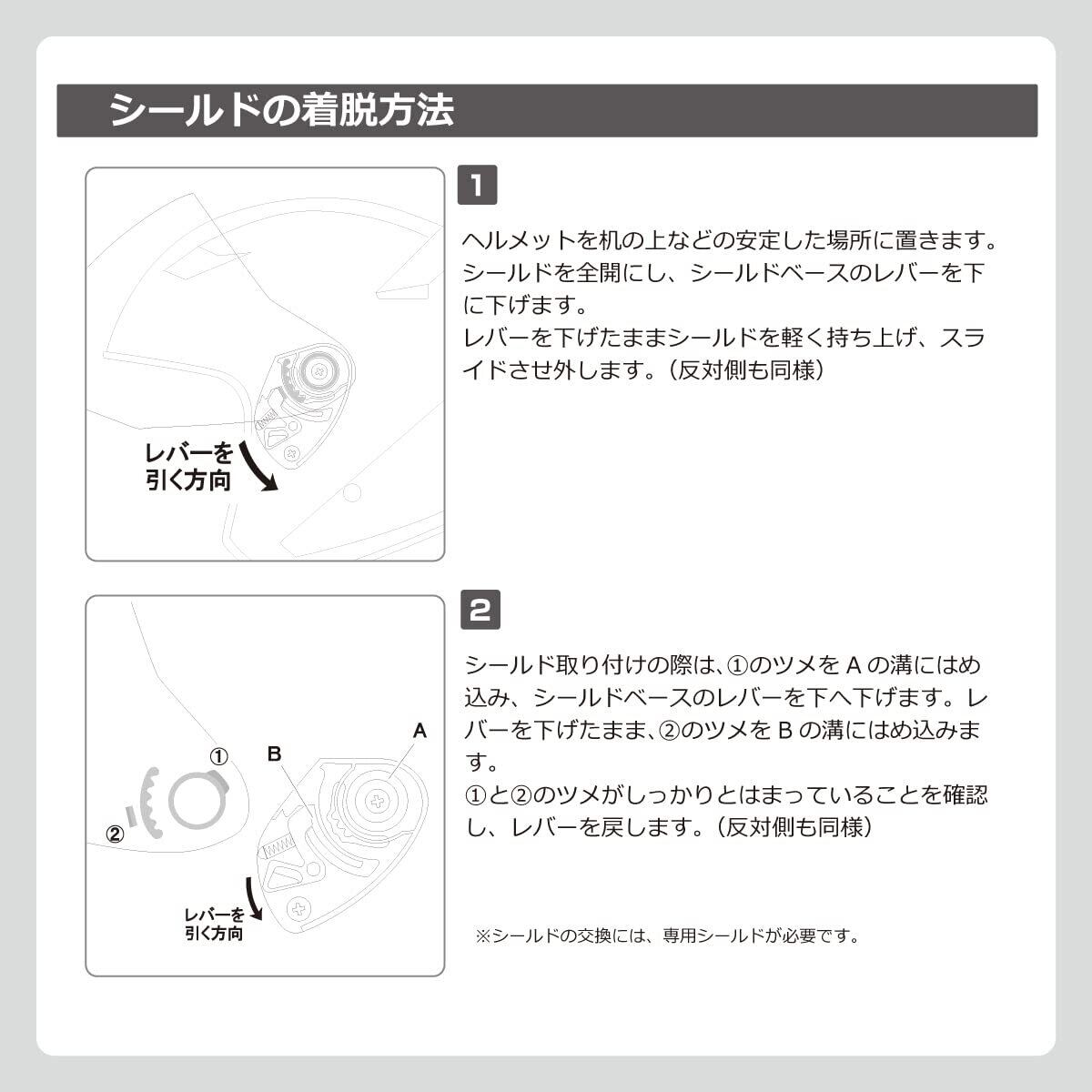 シールドの着脱方法

レバーを引く方向

1

ヘルメットを机の上などの安定した場所に置きます。シールドを全開にし、シールドベースのレバーを下に下げます。
レバーを下げたままシールドを軽く持ち上げ、スライドさせ外します。（反対側も同様）

①
②
B
A
レバーを引く方向

2

シールド取り付けの際は、①のツメを A の溝にはめ込み、シールドベースのレバーを下へ下げます。レバーを下げたまま、②のツメを B の溝にはめ込みます。
①と②のツメがしっかりとはまっていることを確認し、レバーを戻します。（反対側も同様）

※シールドの交換には、専用シールドが必要です。